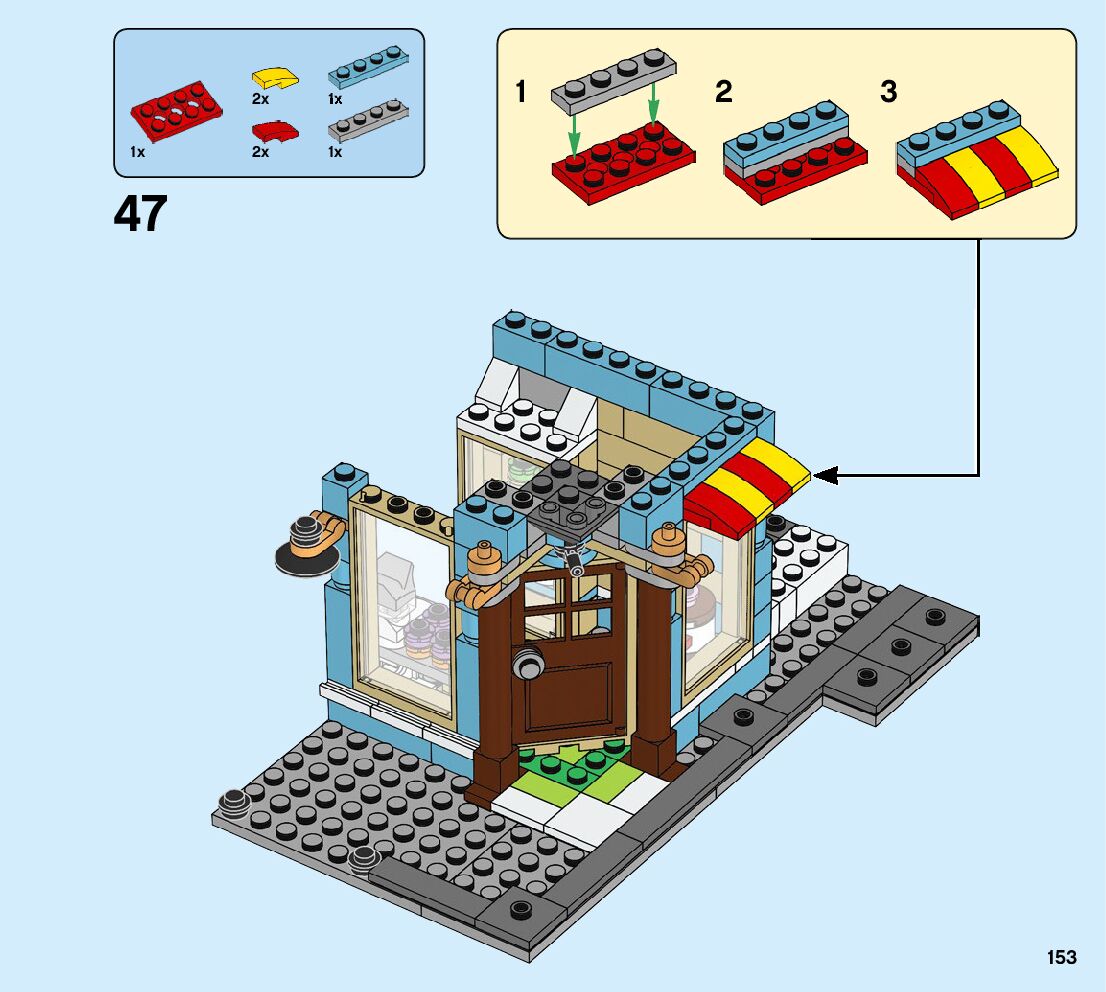 1x
2x
2x
1x
1x

47

1
2
3

153