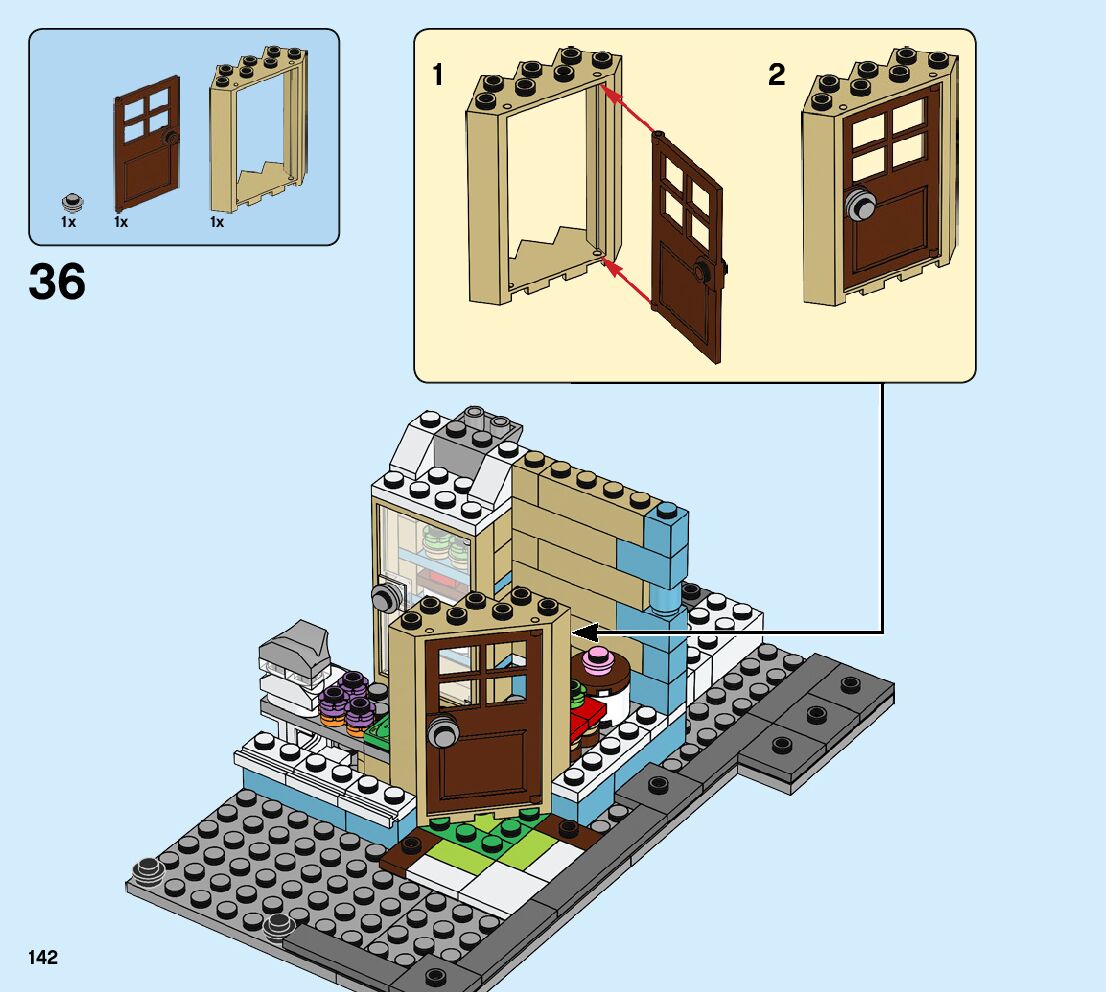 1x 1x 1x

36

1

2

142