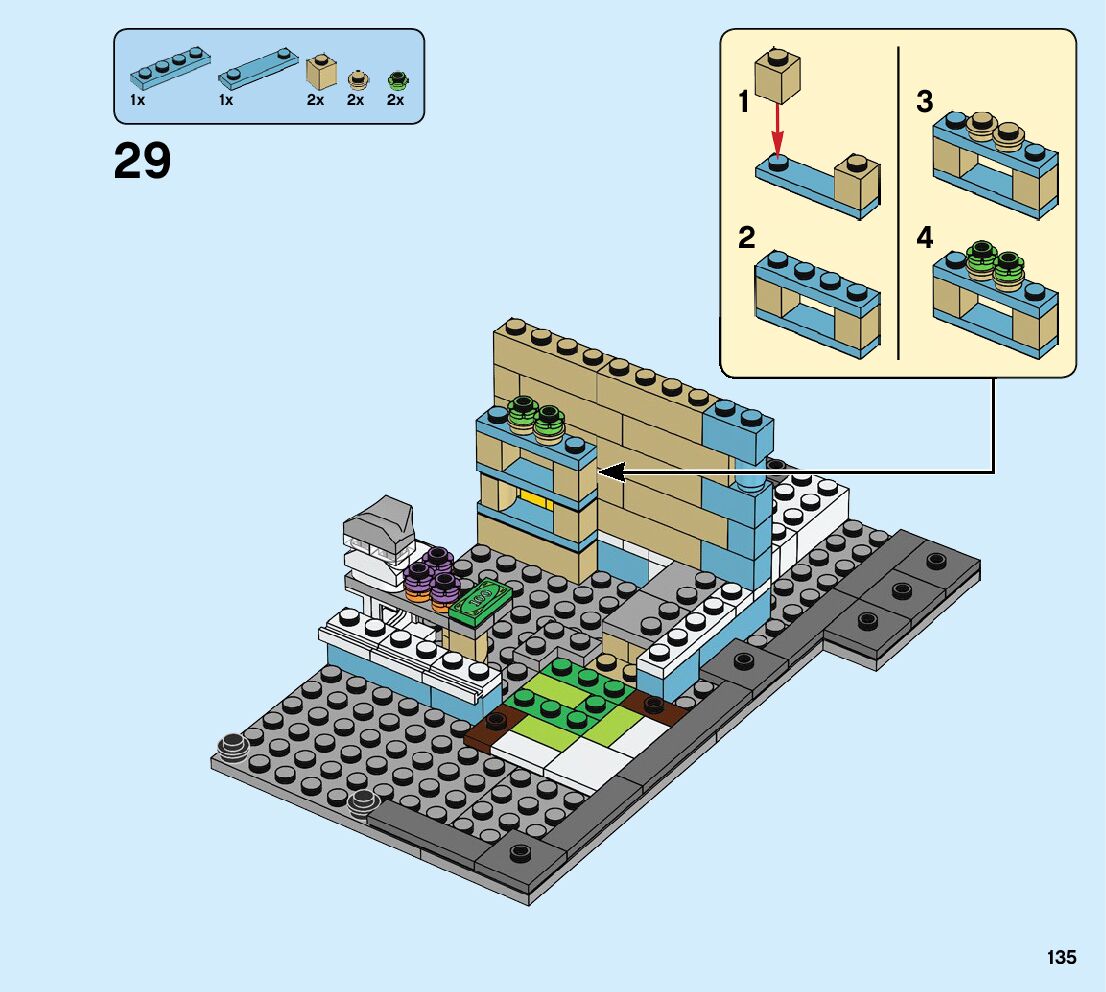 1x 1x 2x 2x 2x

29

1

2

3

4

100

135