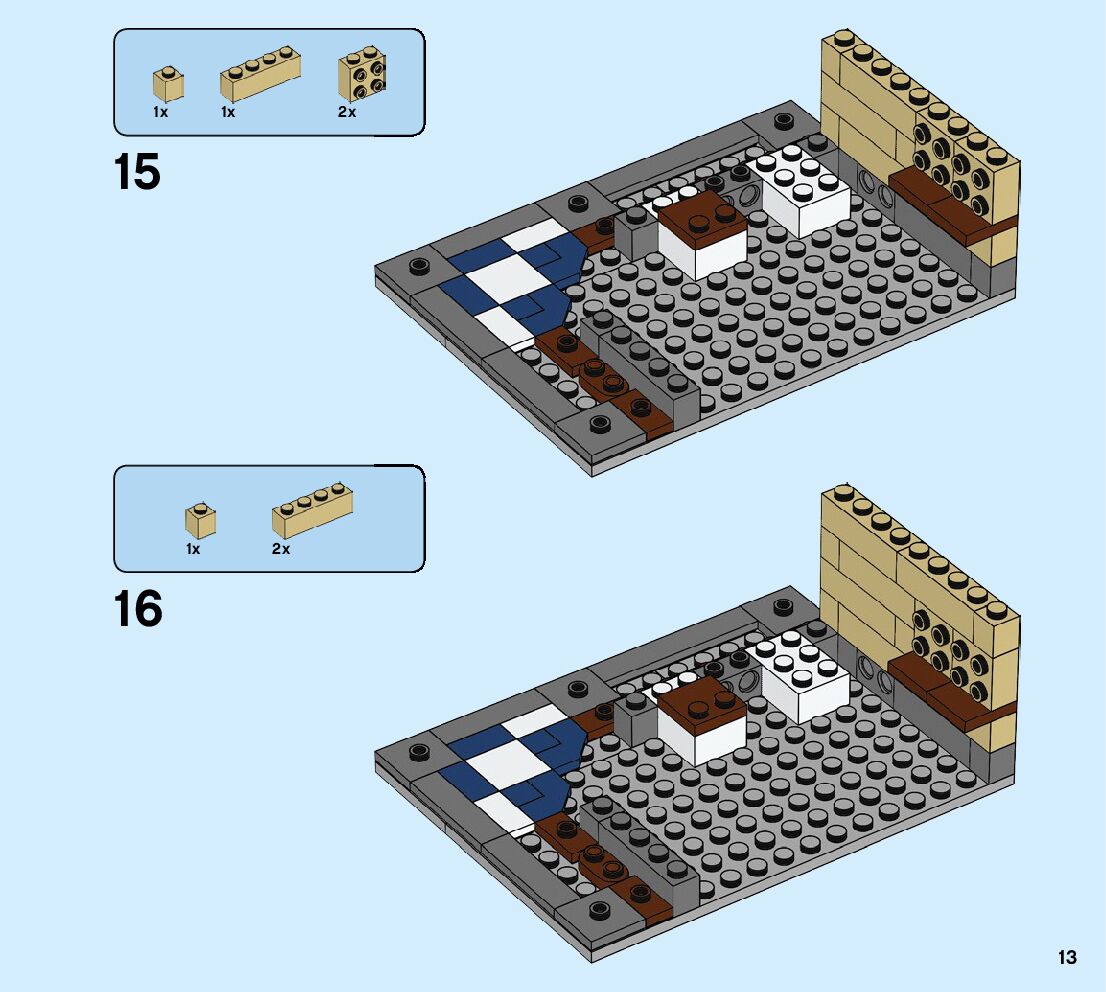 1x 1x 2x

15

1x 2x

16

13