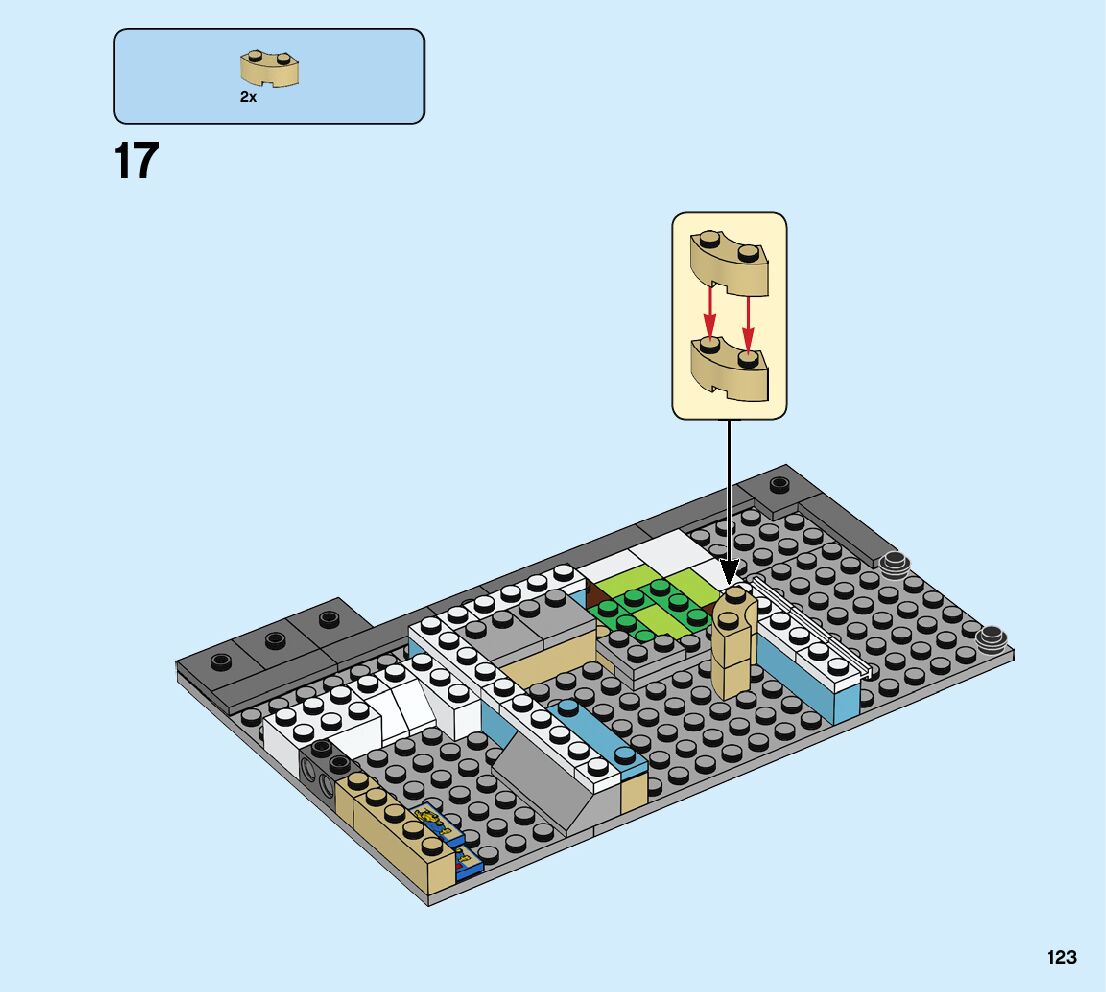 2x

17

123