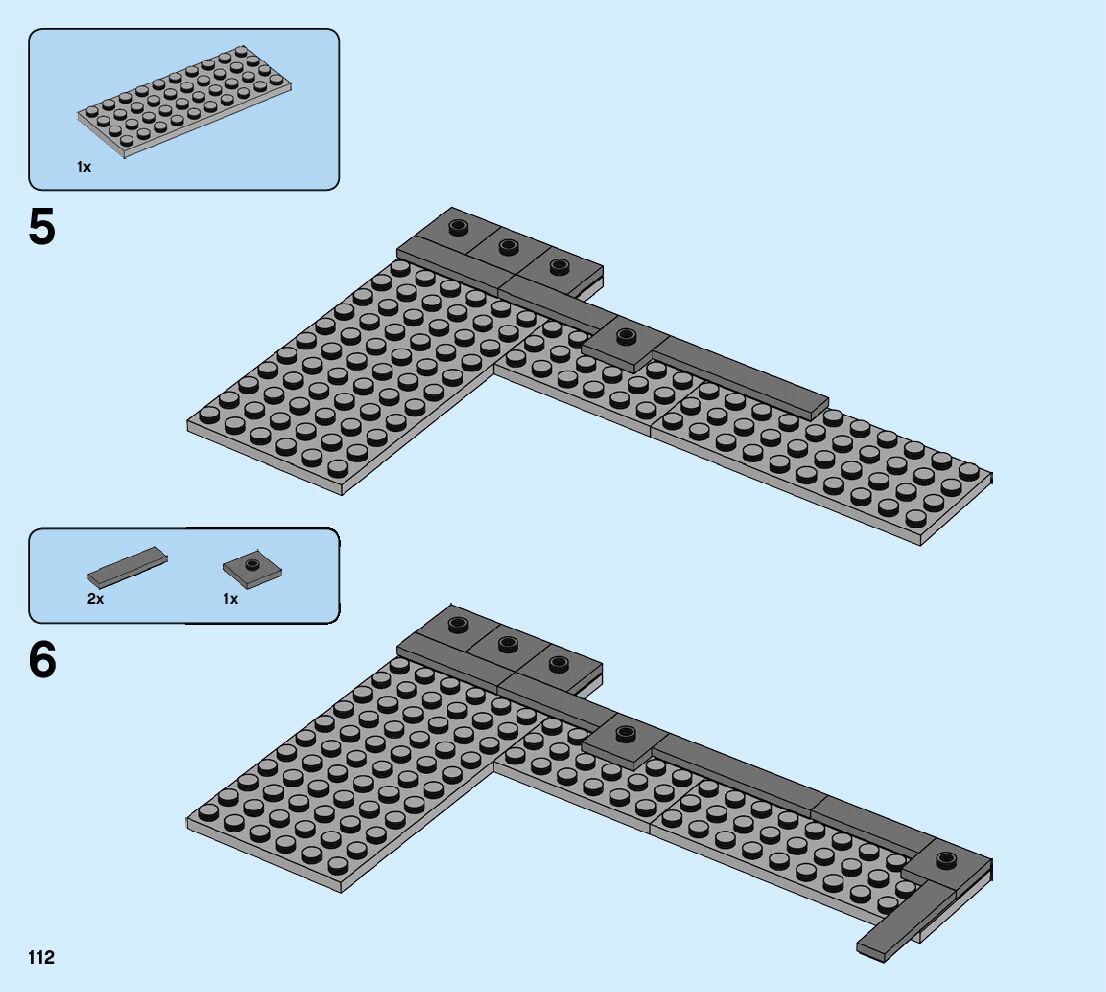 1x

5

2x

1x

6

112