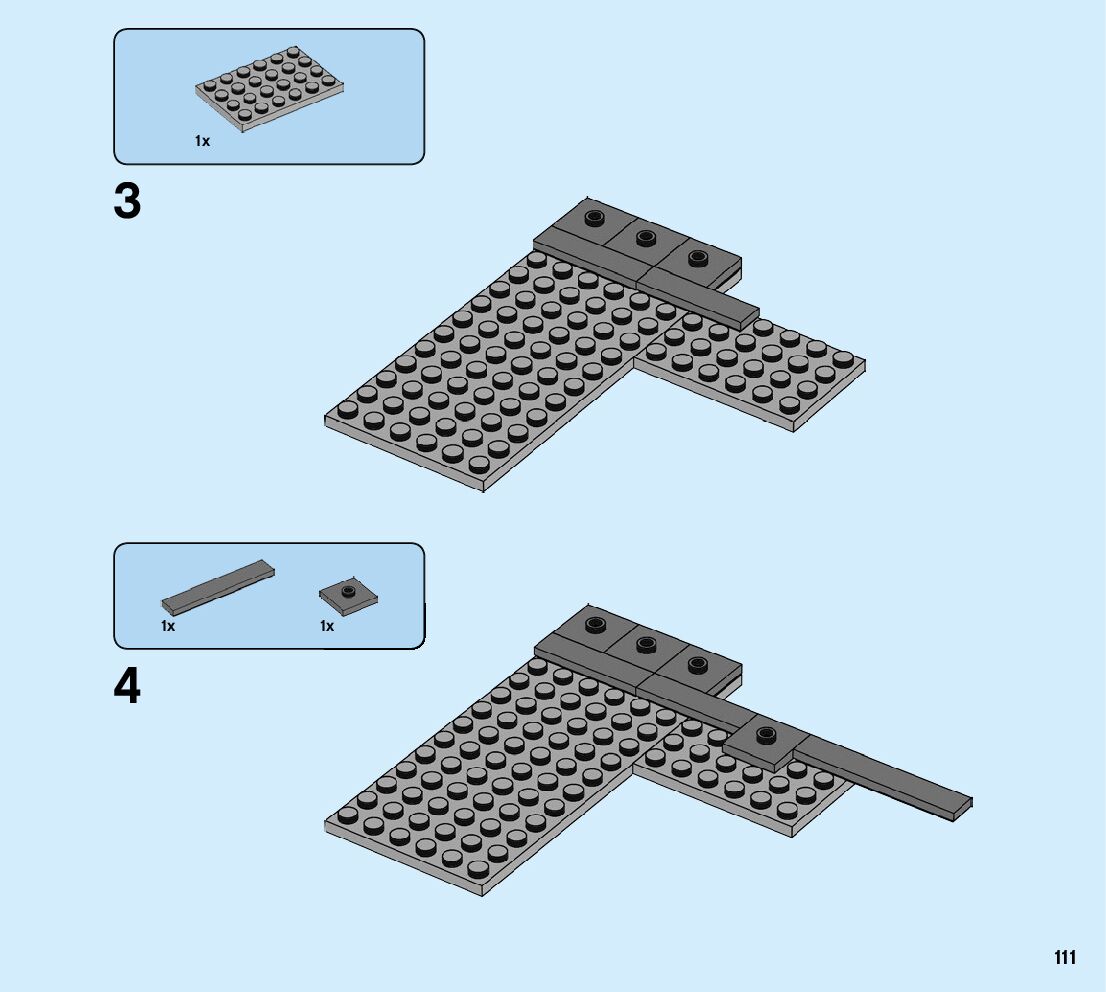 1x

3

1x

1x

4

111