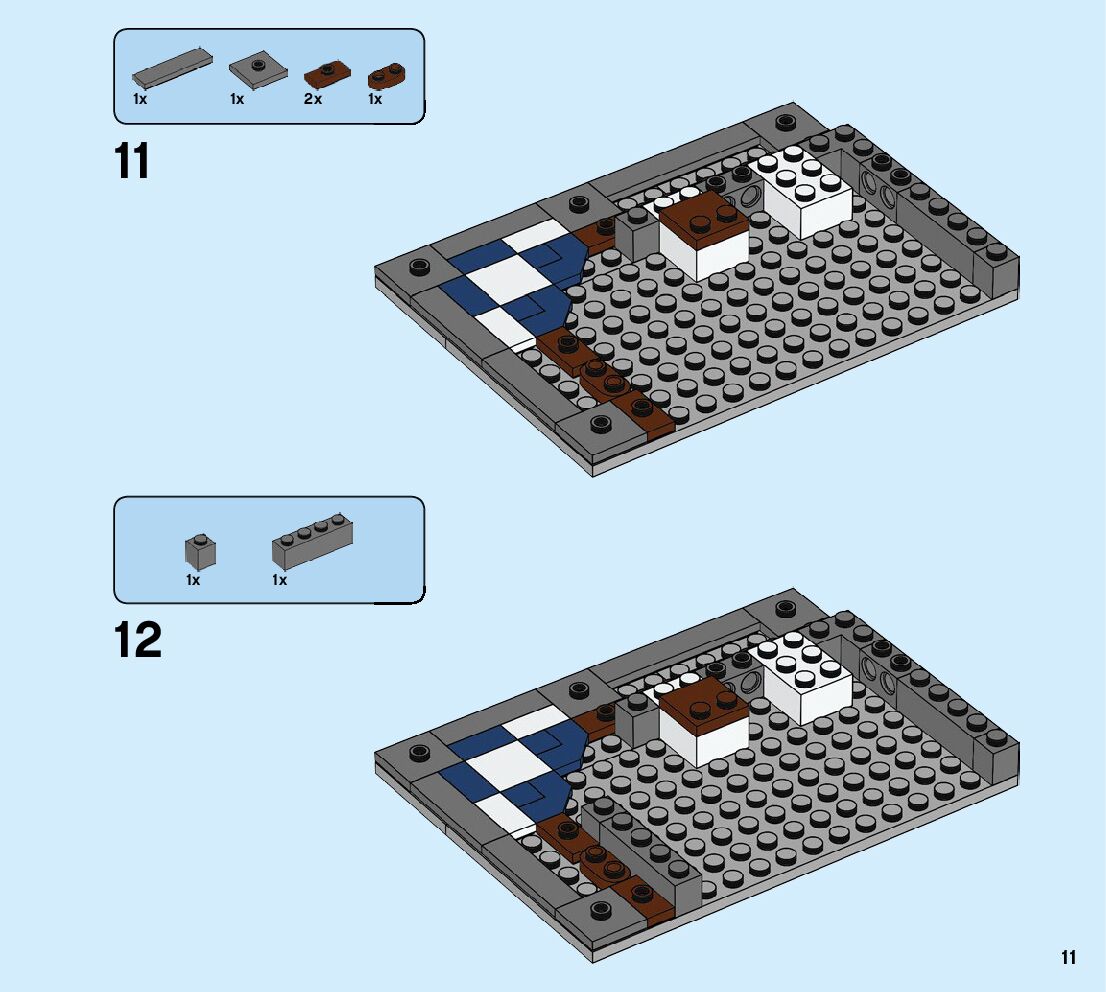 1x 1x 2x 1x

11

1x 1x

12

11