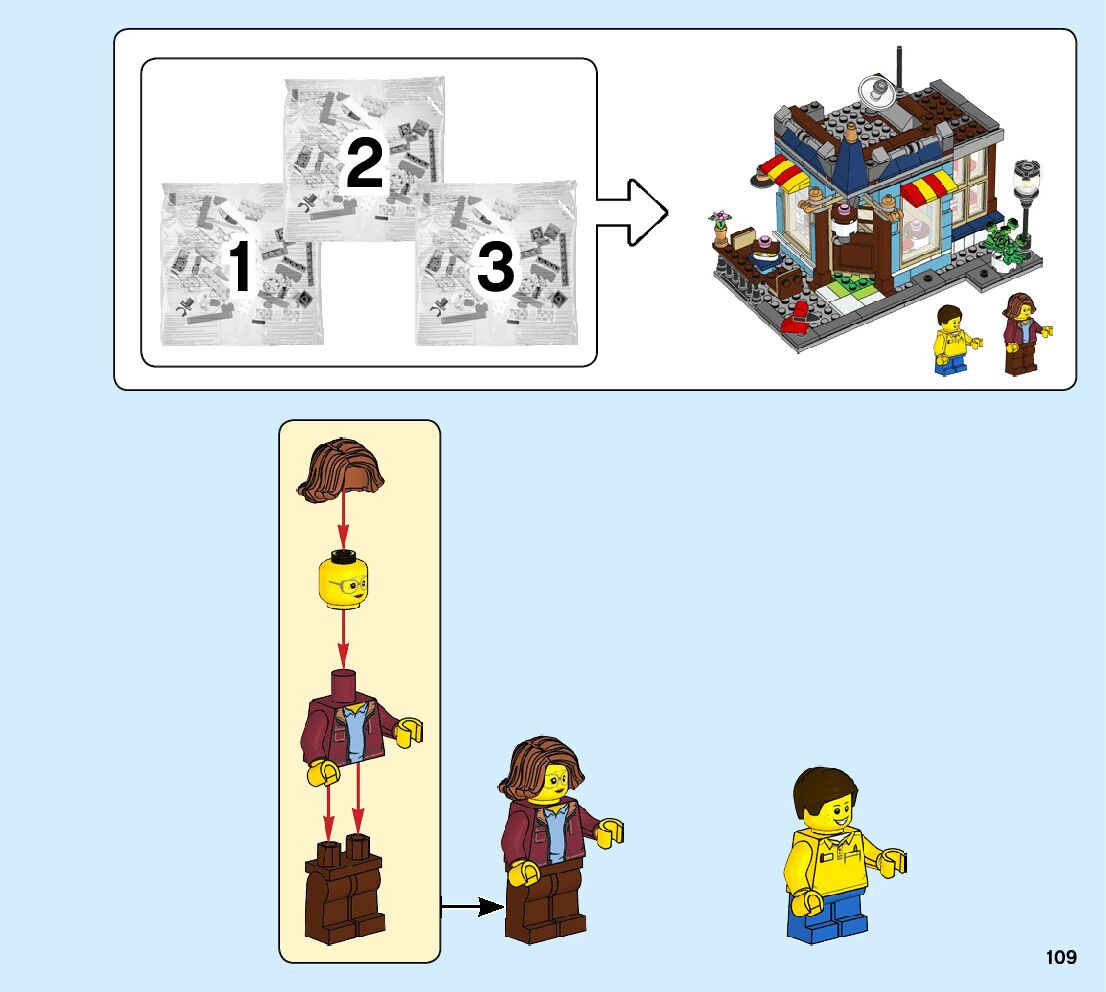 2
1
3
109