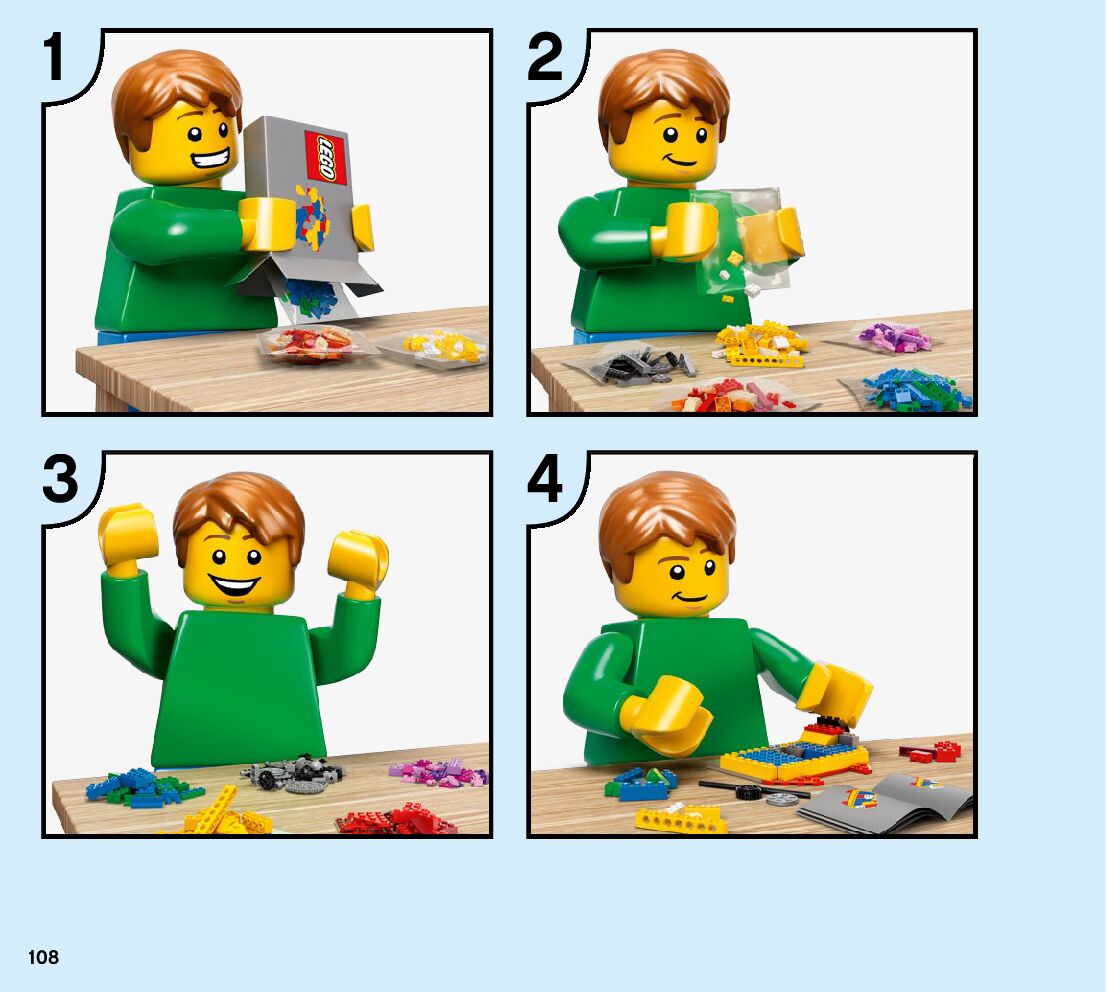 1

LEGO

2

3

4

108