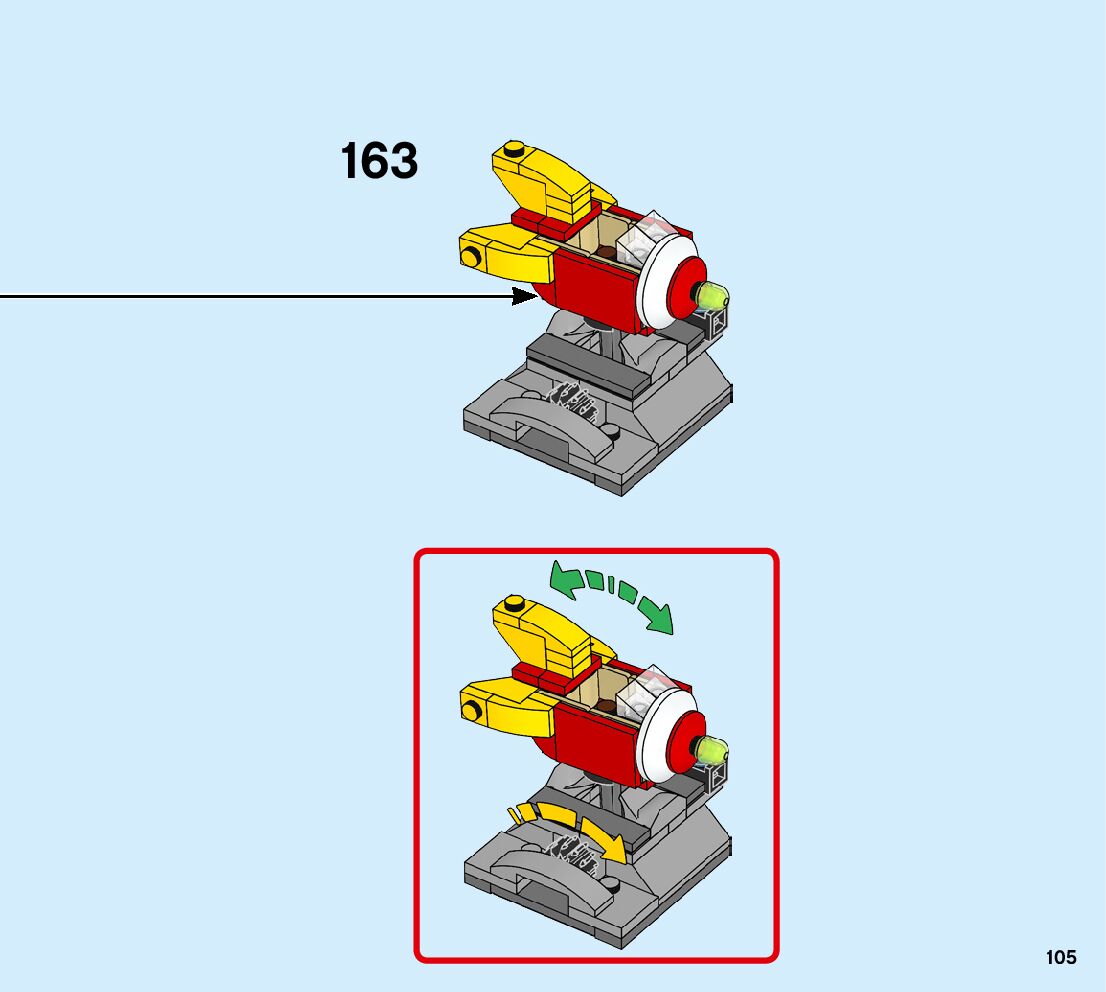 163

105