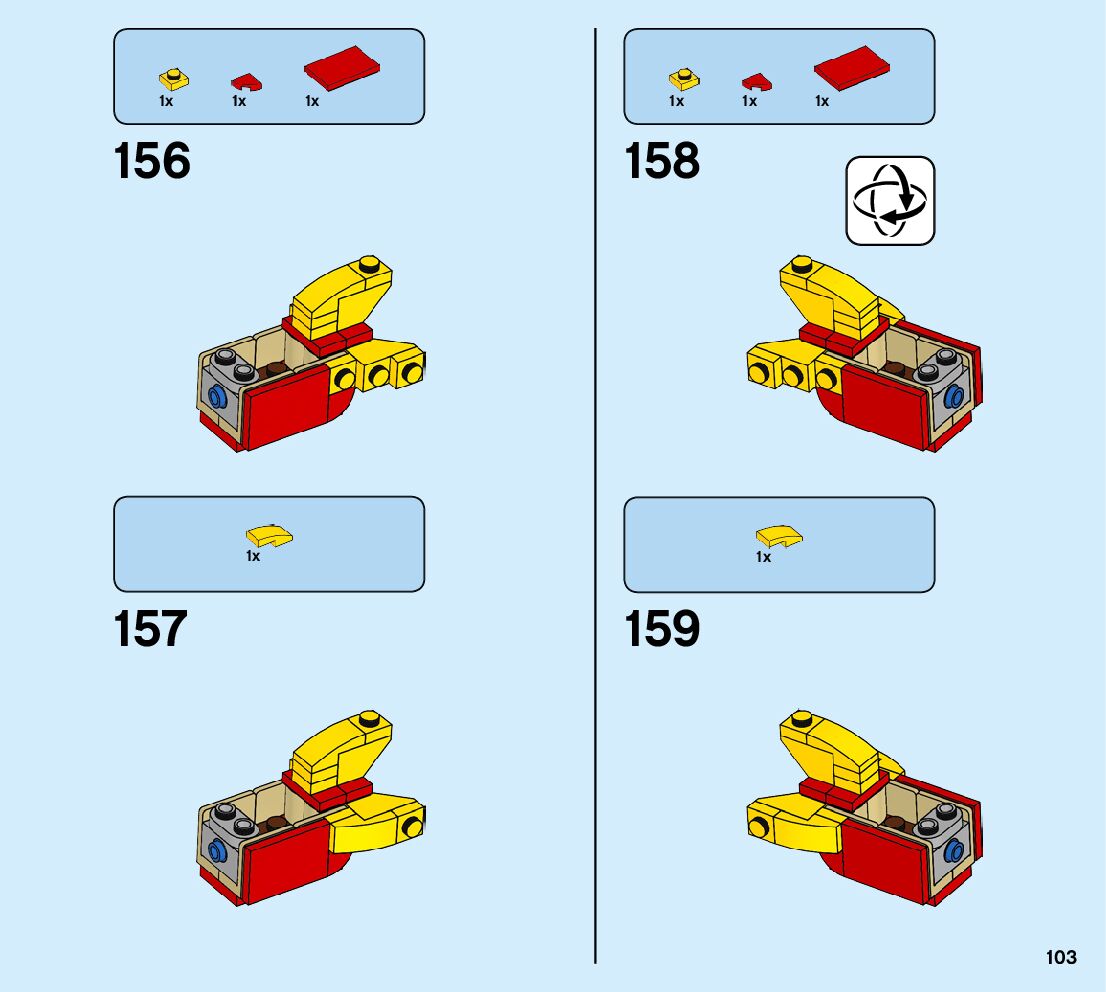 1x 1x 1x

156

1x

157

1x 1x 1x

158

1x

159

103