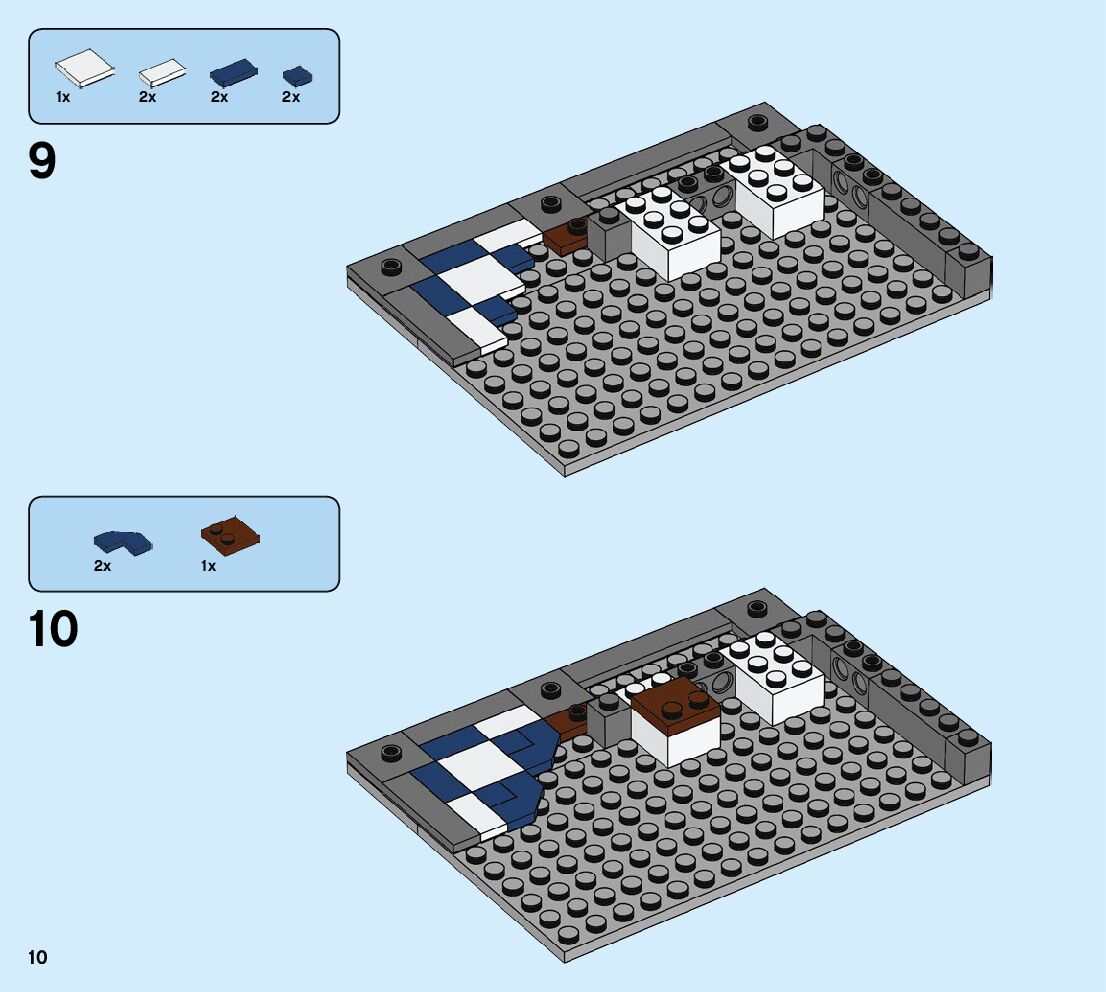 1x 2x 2x 2x

9

2x 1x

10

10