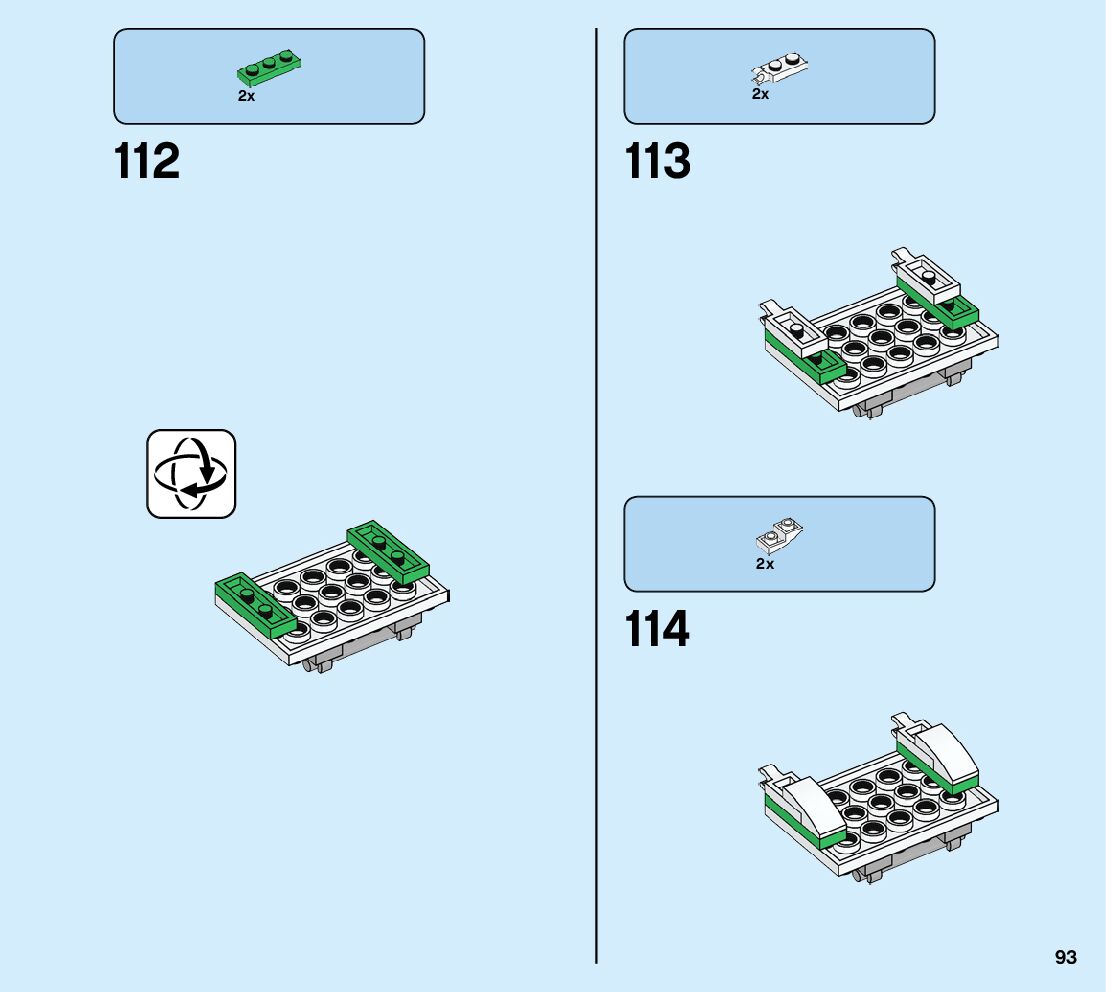 2x

112

2x

113

2x

114

93