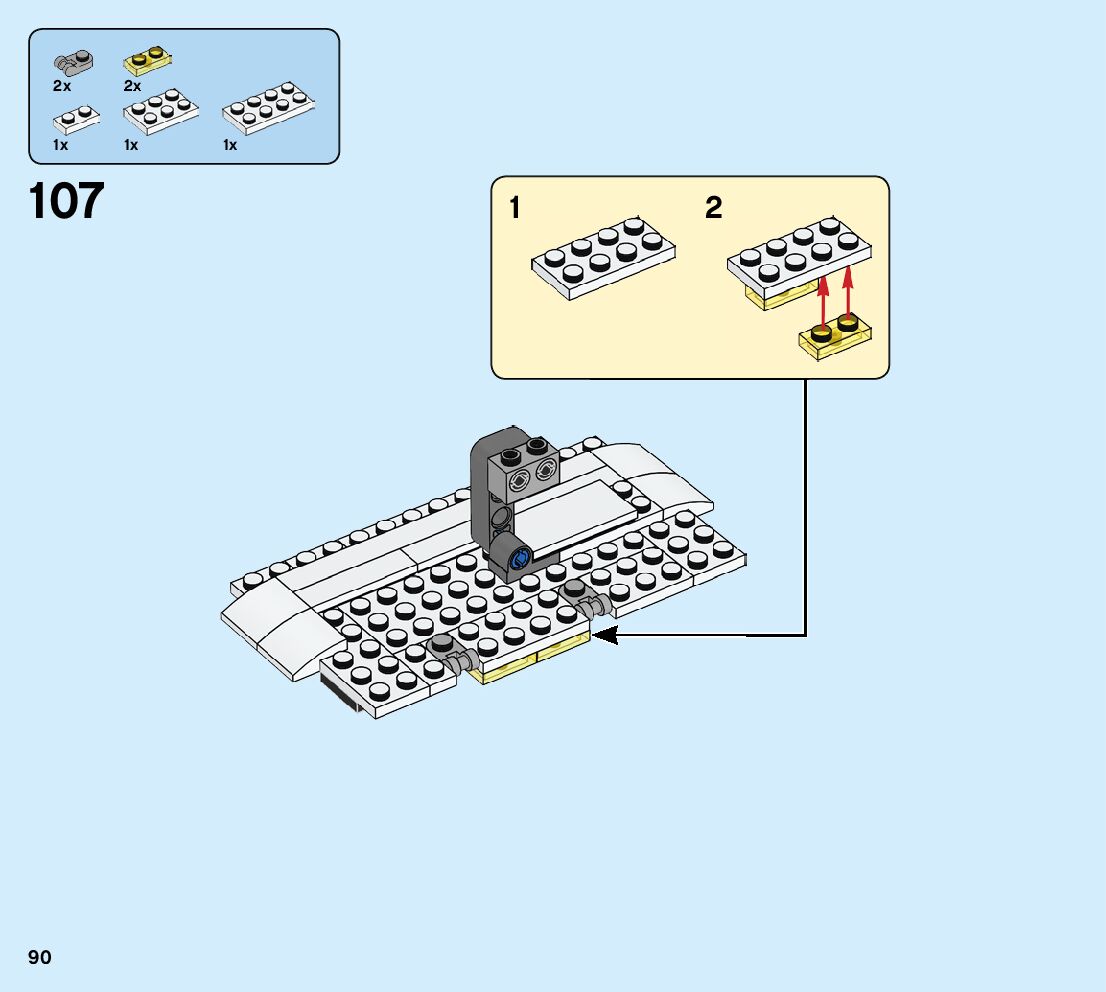 2x 2x
1x 1x 1x

107

1 2

90