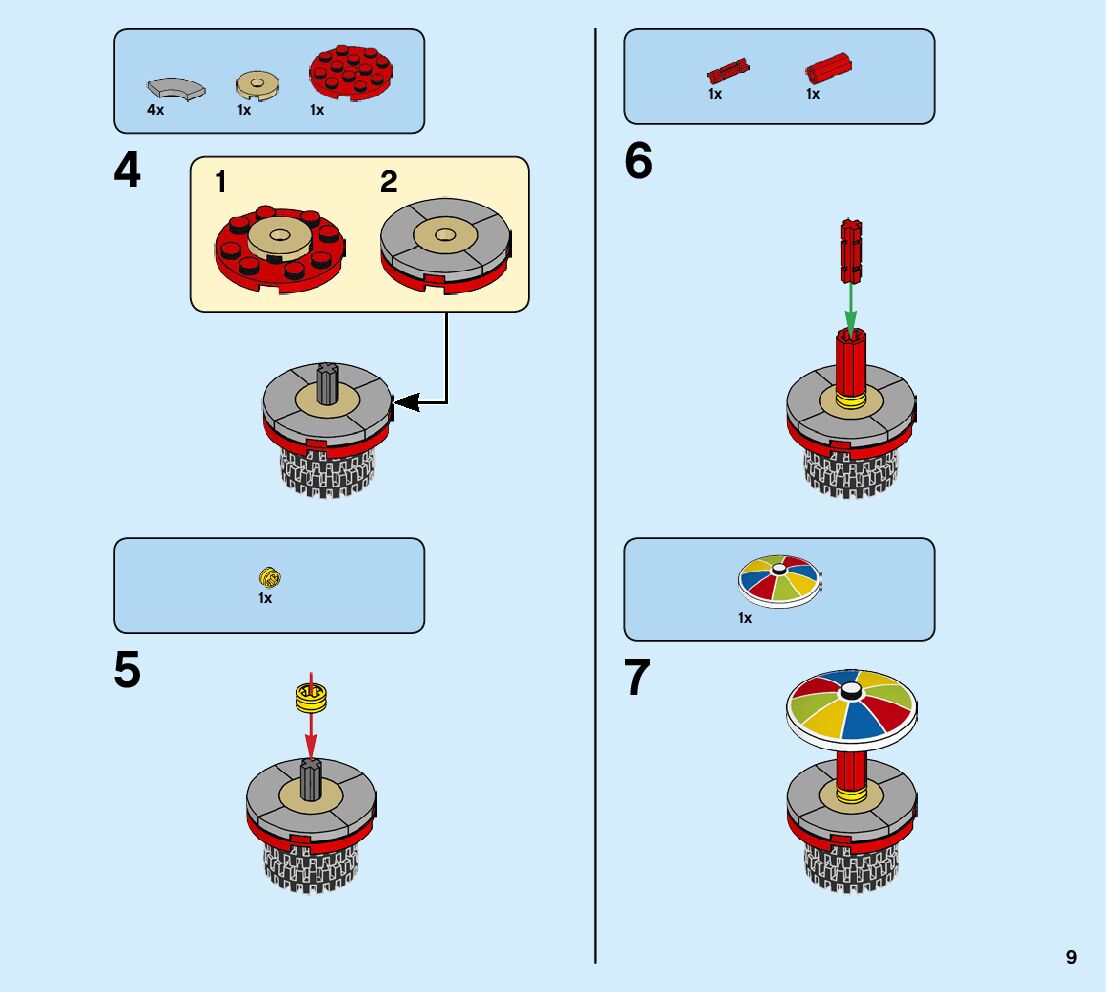 4x 1x 1x

4

1 2

1x

5

1x 1x

6

1x

7

9