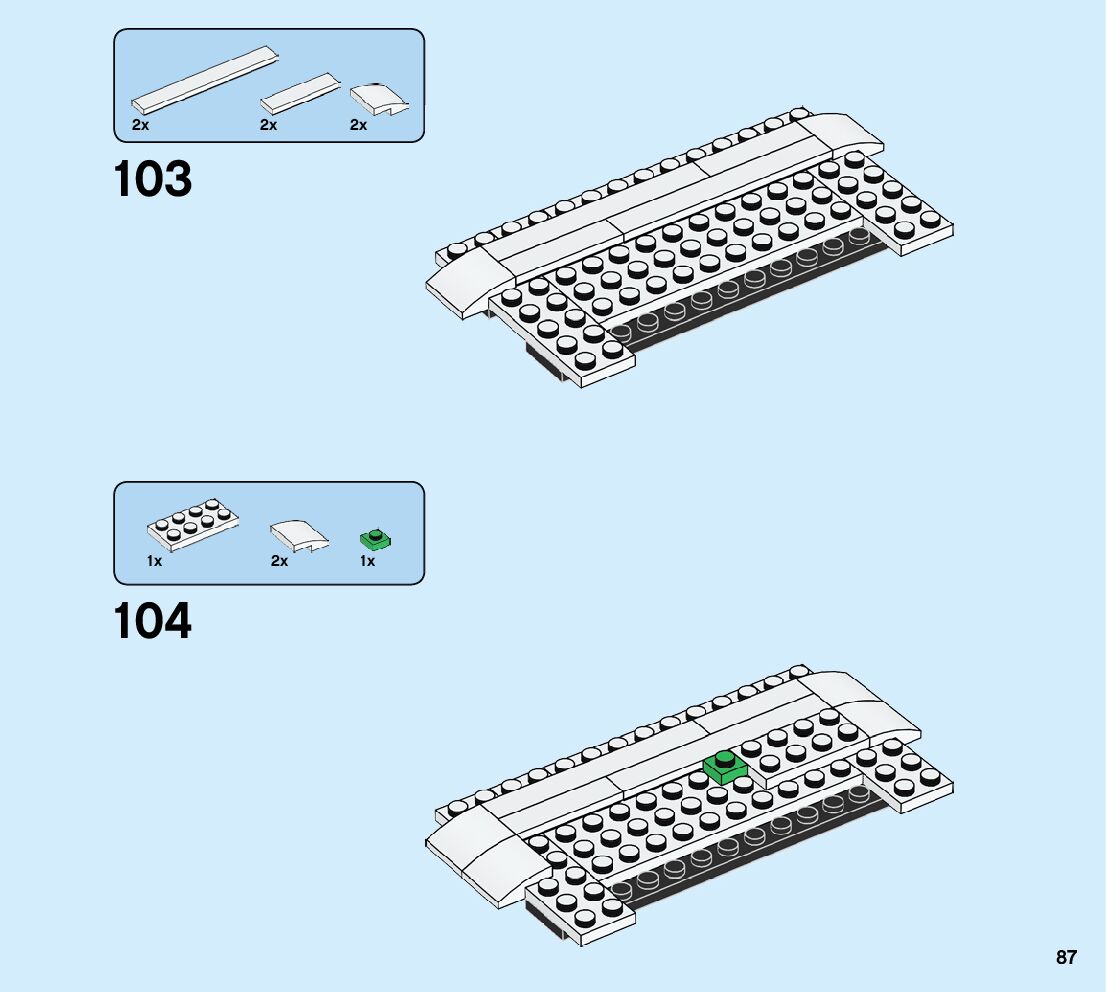 2x 2x 2x

103

1x 2x 1x

104

87