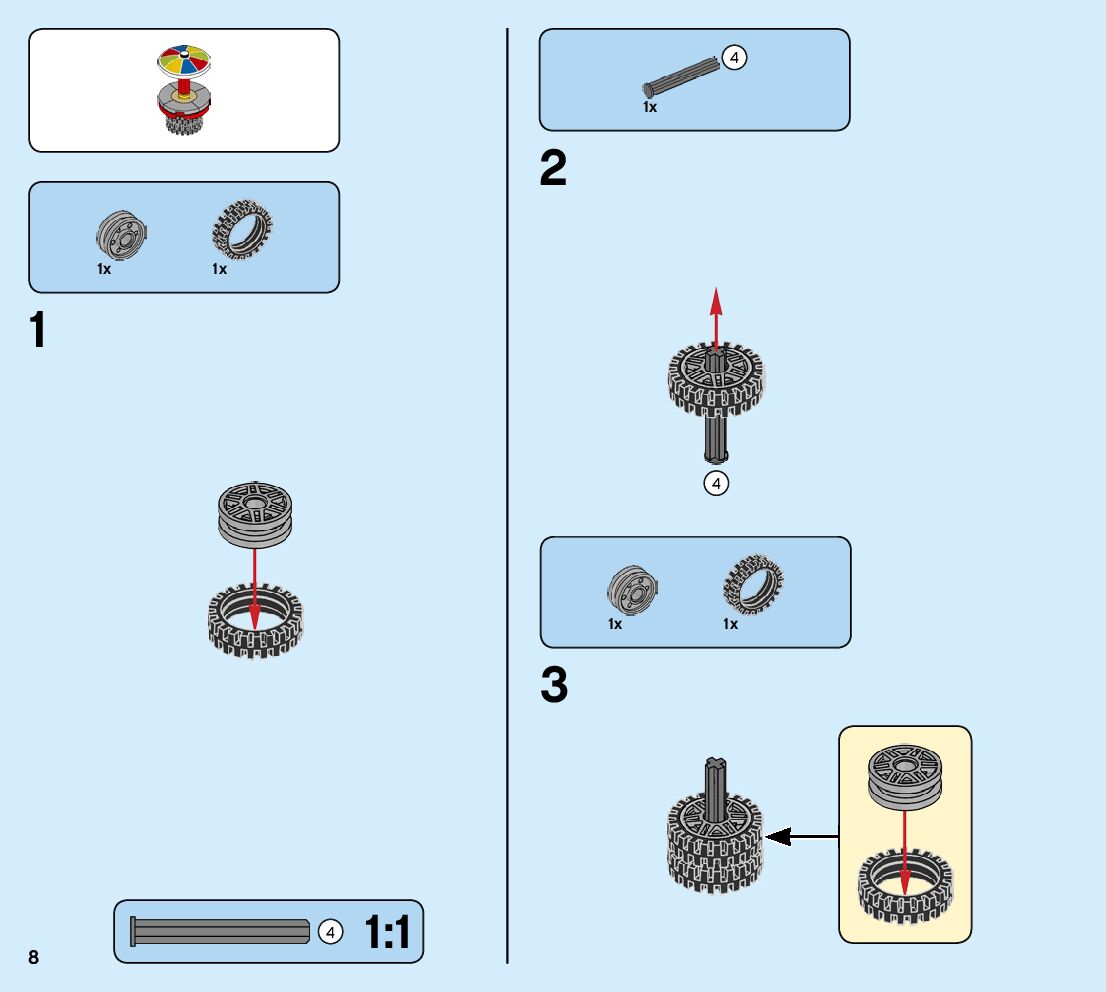 1x 1x

1

4 1:1

8

4
1x

2

4

1x 1x

3