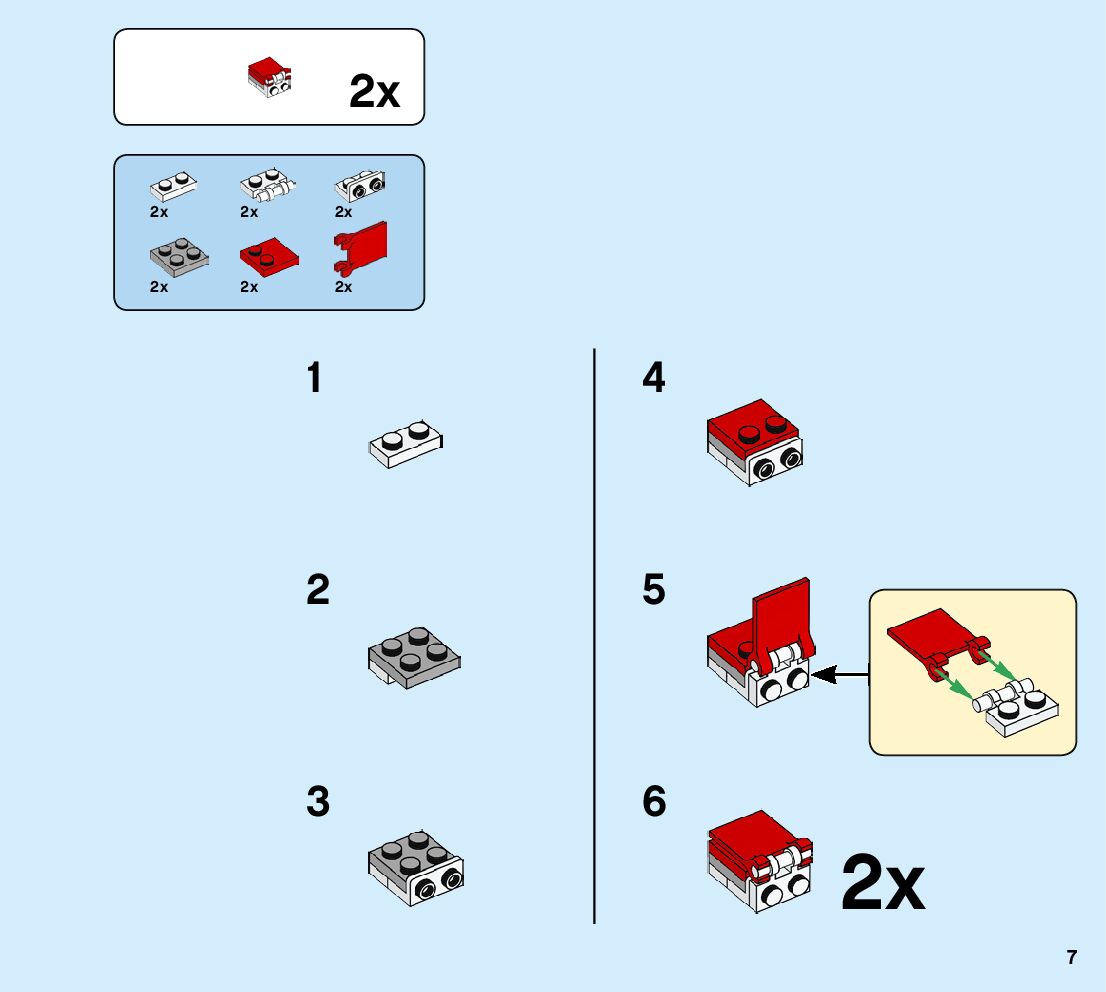 2x

2x 2x 2x
2x 2x 2x

1

2

3

4

5

6

2x

7