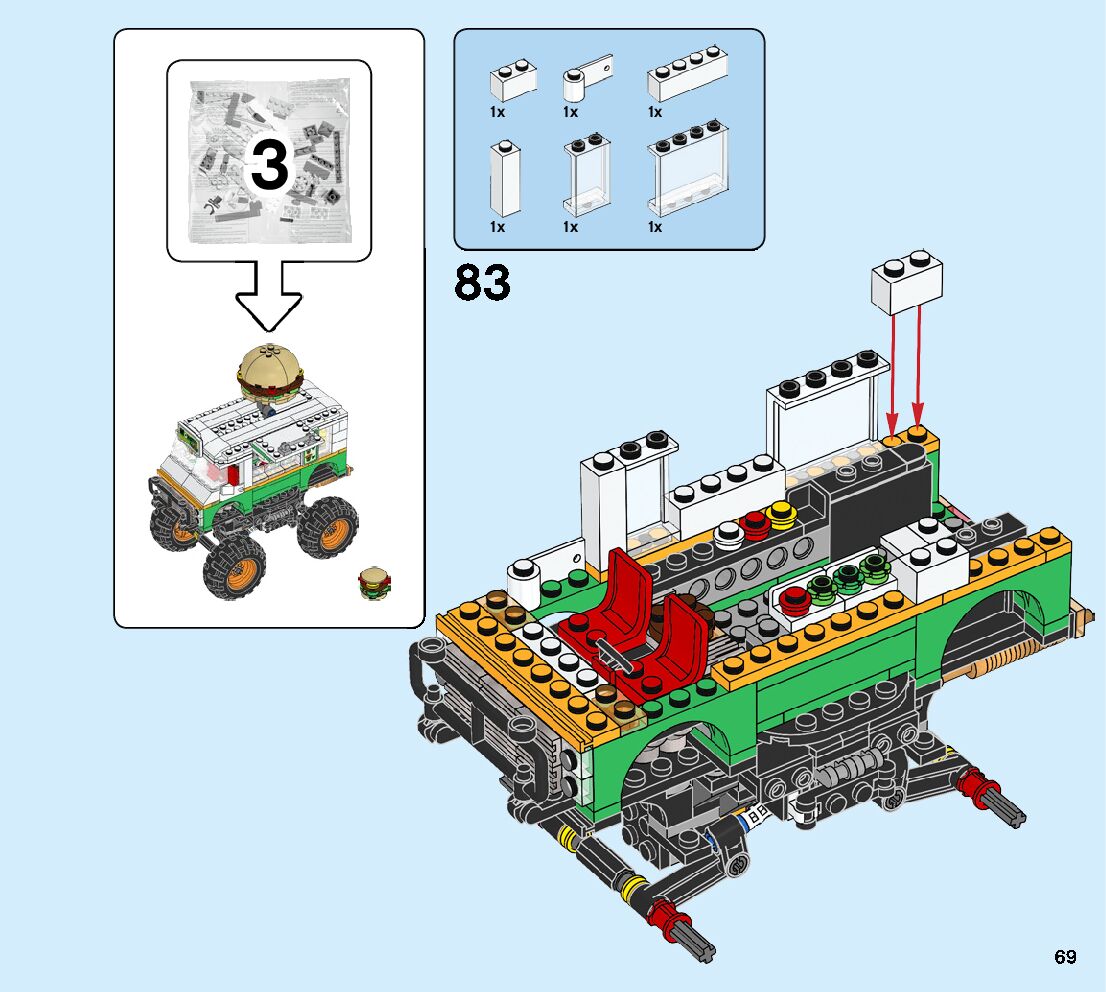 3

1x 1x 1x

1x 1x 1x

83

69