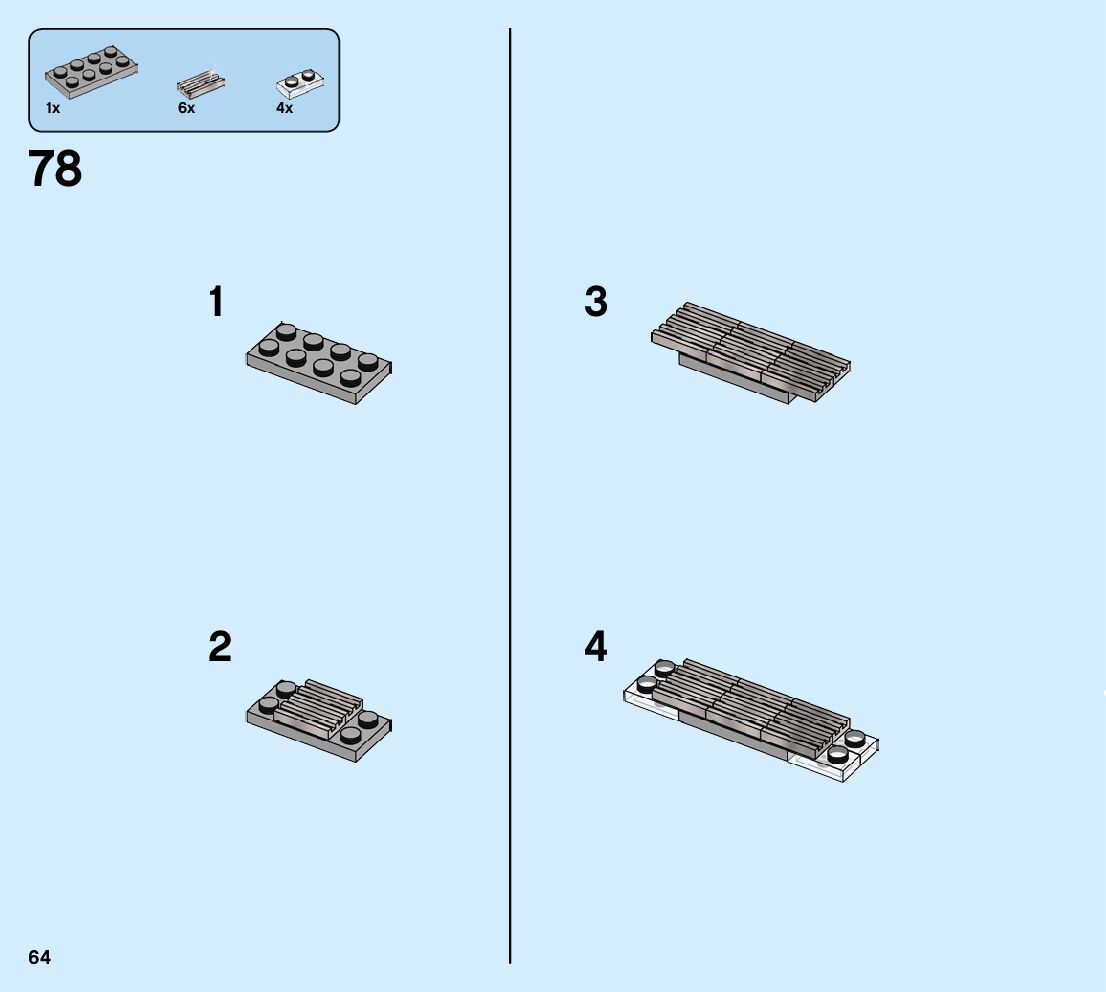 1x
6x
4x

78

1

2

3

4

64