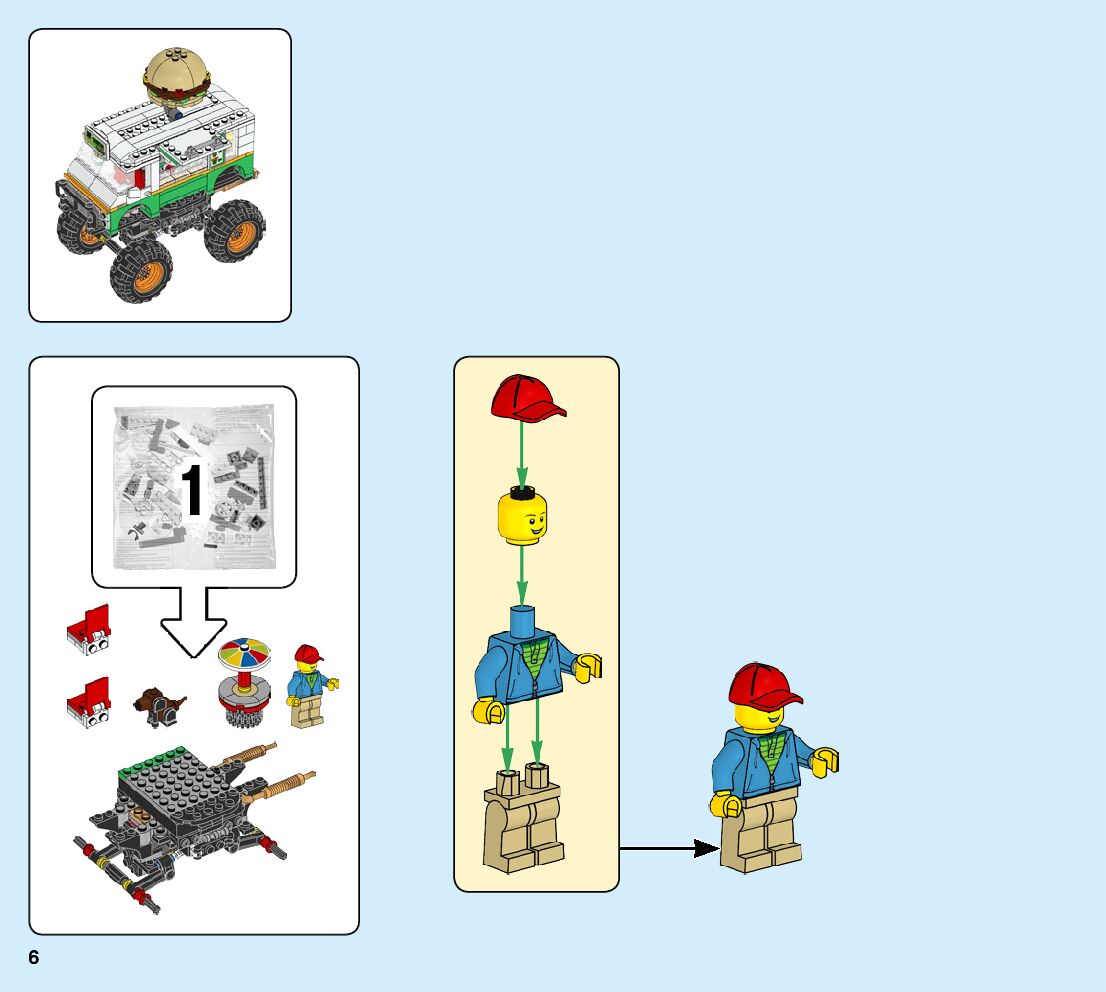 1

6