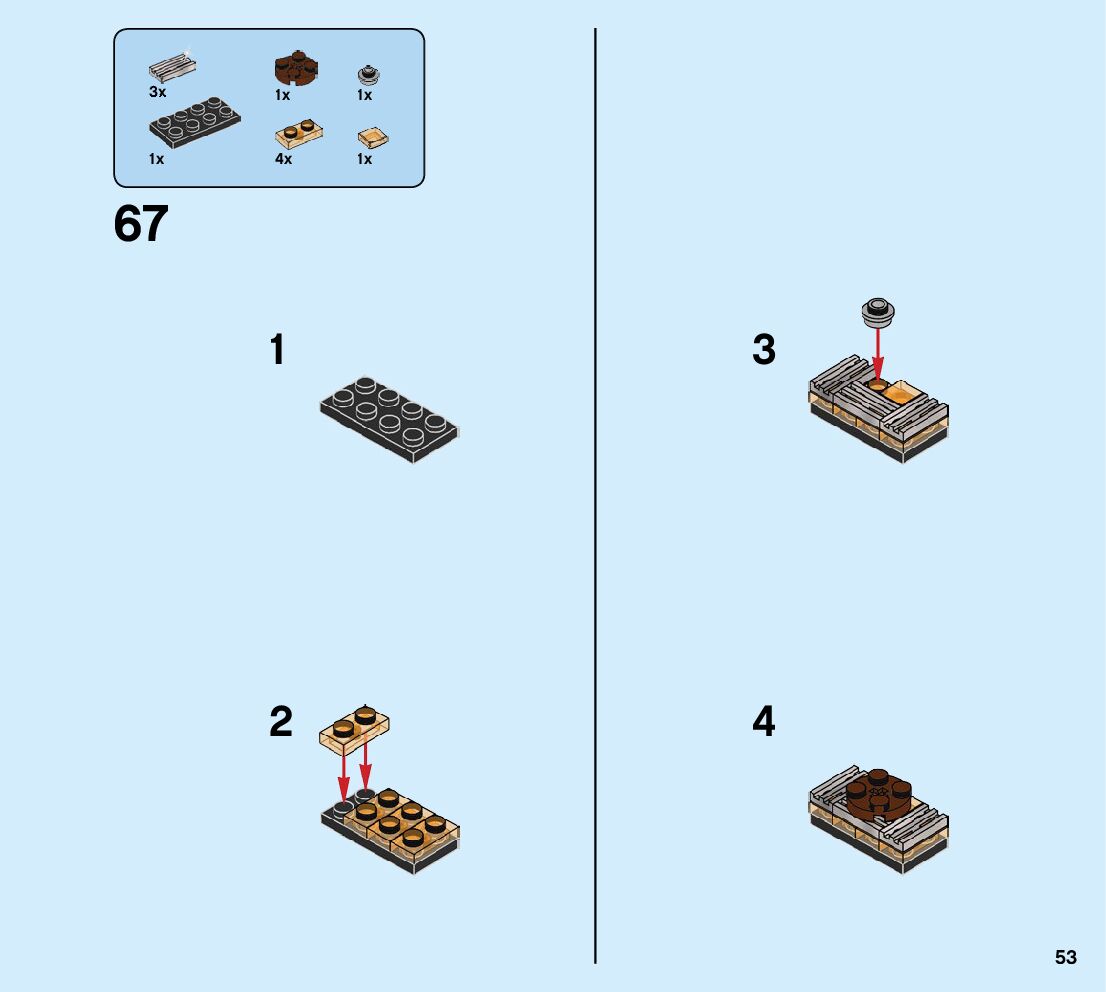 3x
1x
1x
1x
4x
1x

67

1

2

3

4

53