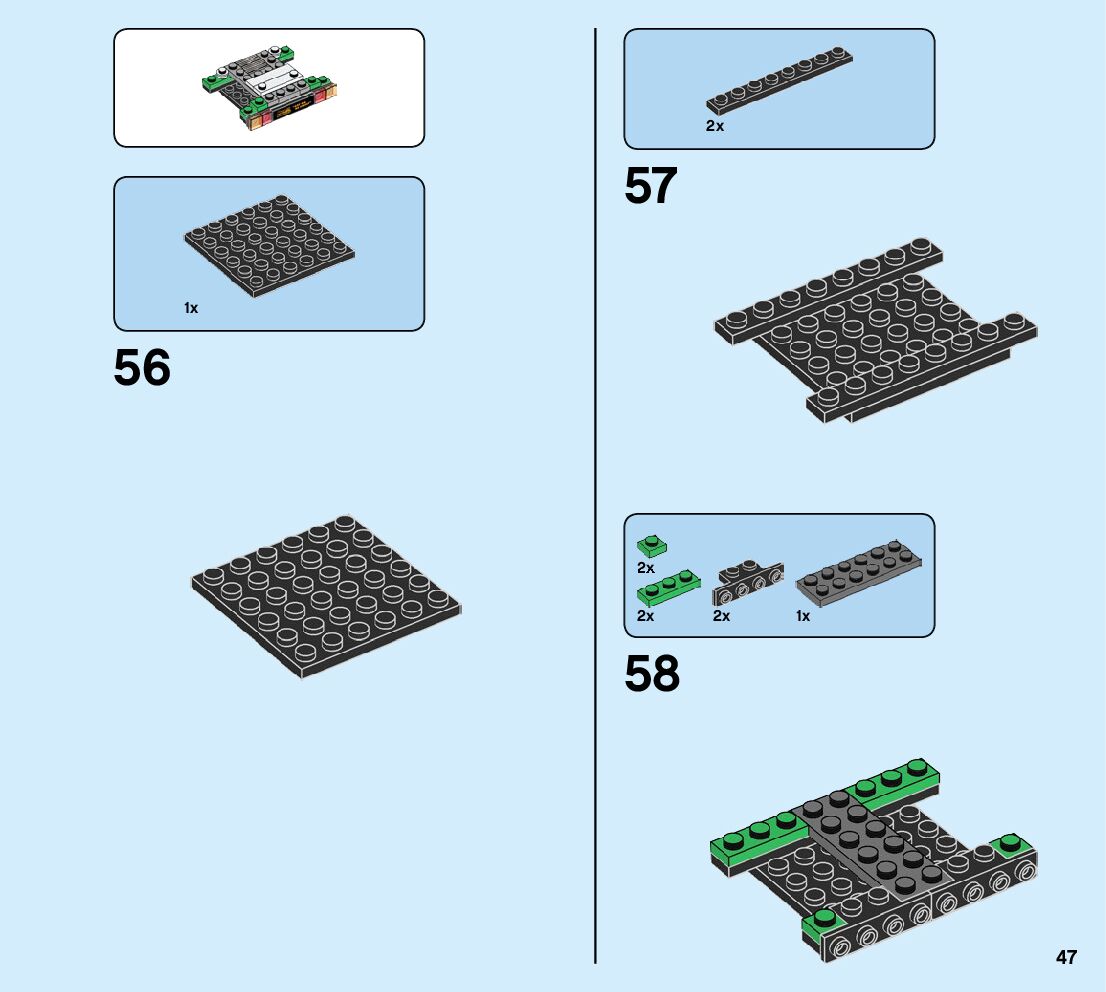 1x

56

2x

57

2x
2x
2x
1x

58

47