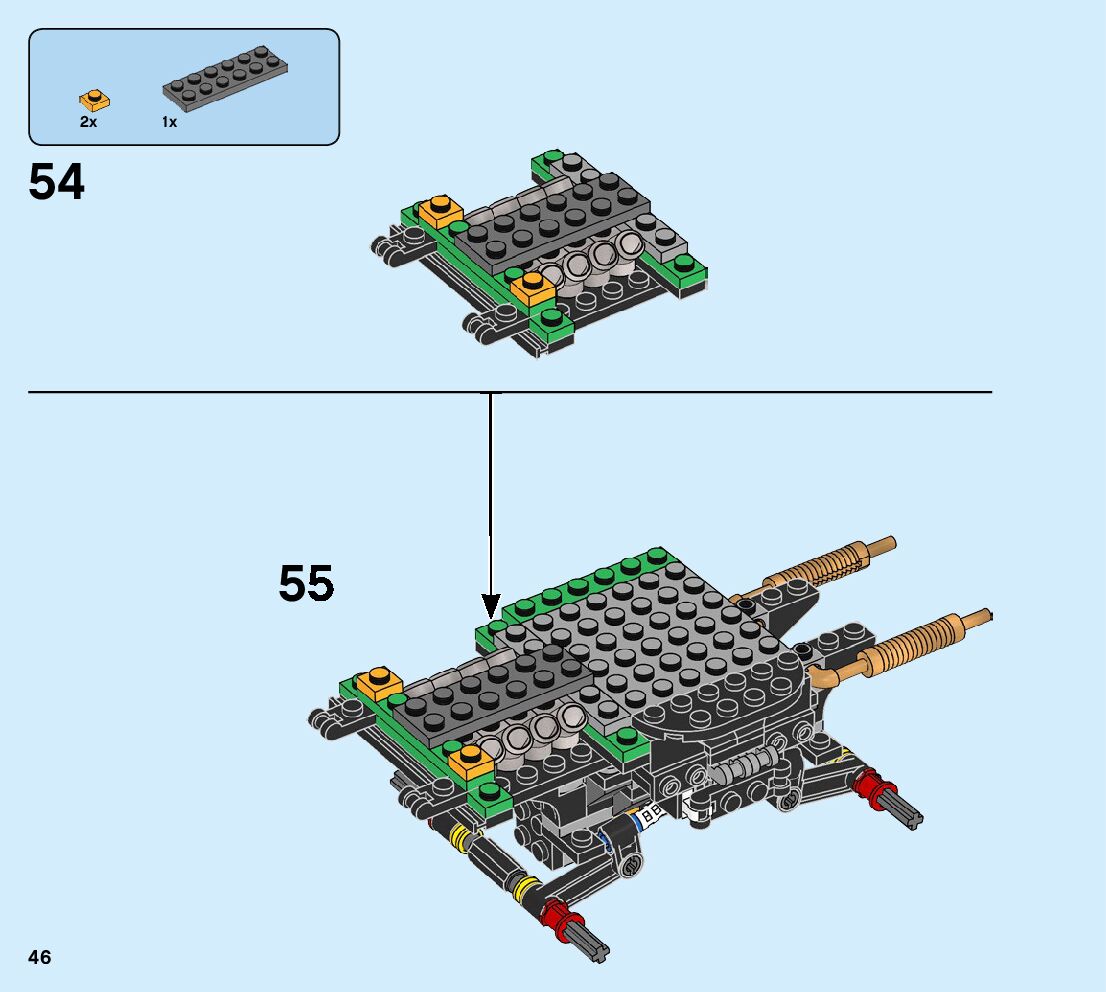 2x
1x

54

55

46