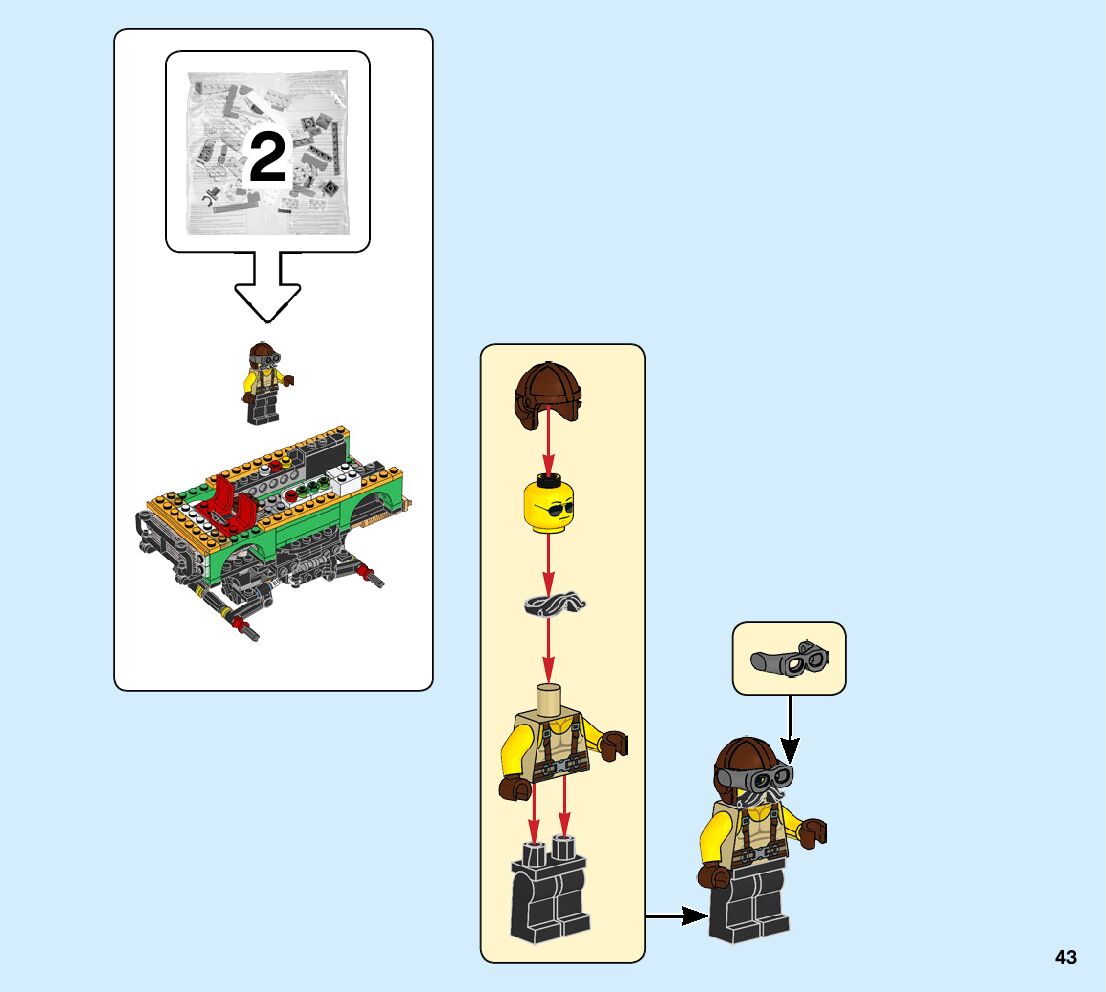 2

43