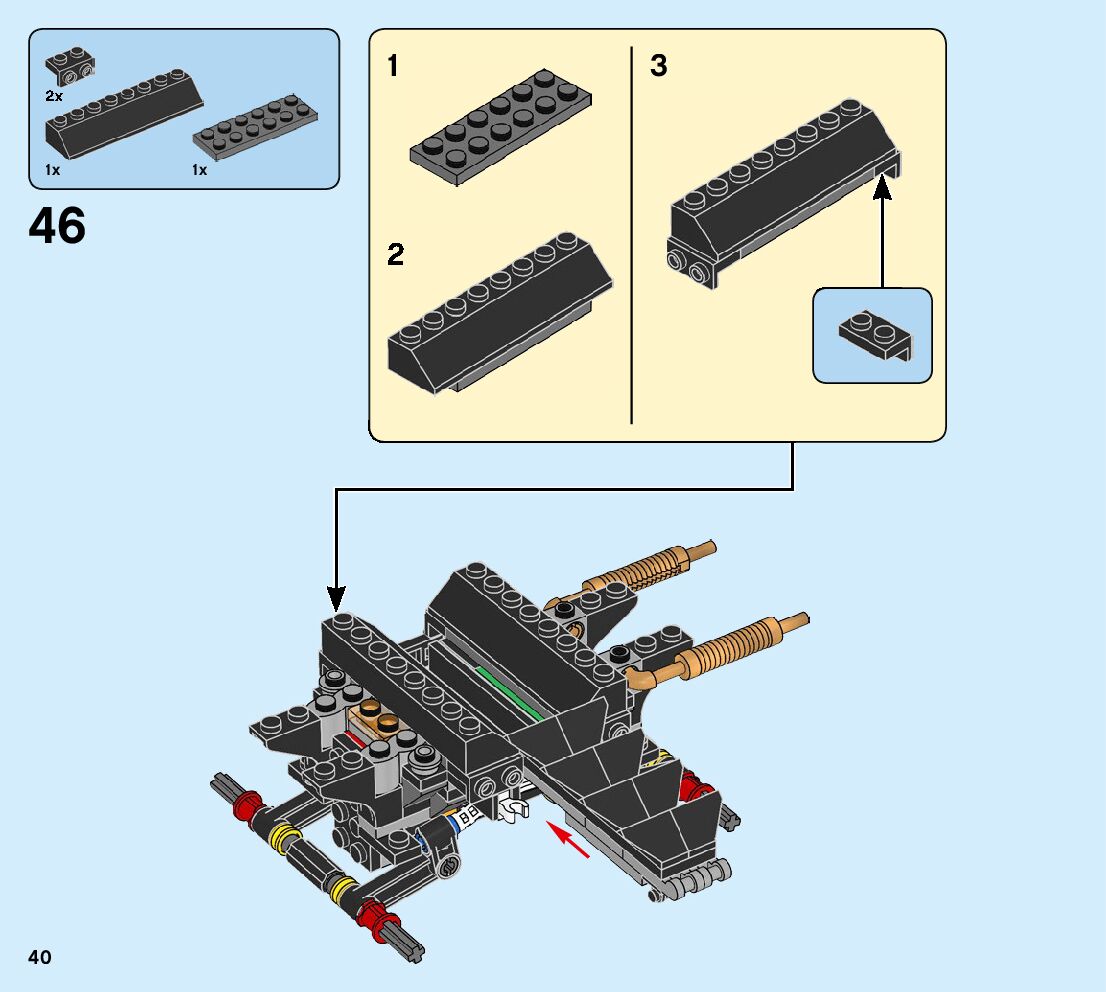 2x

1x

1x

46

1

2

3

40