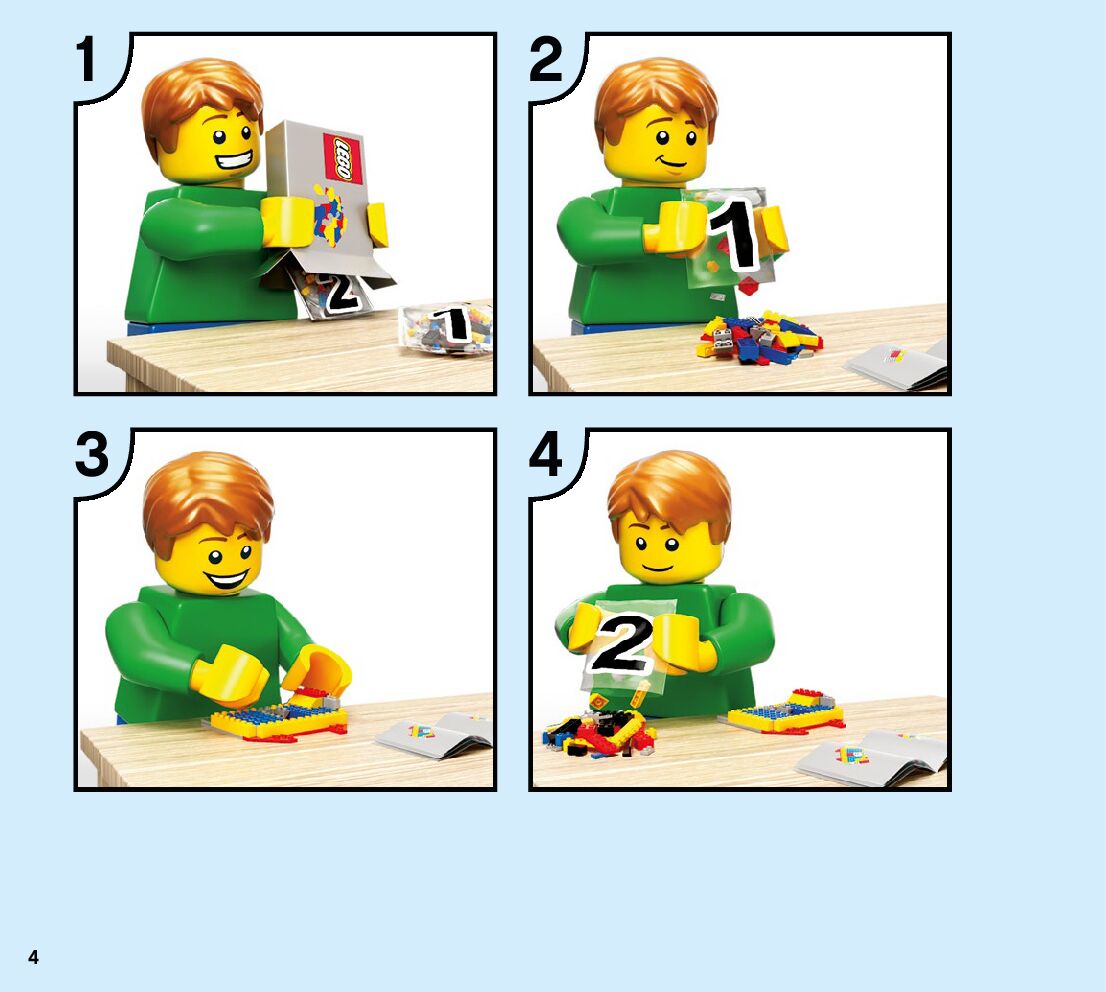 1

LEGO

2

1

2

1

3

4

2

4