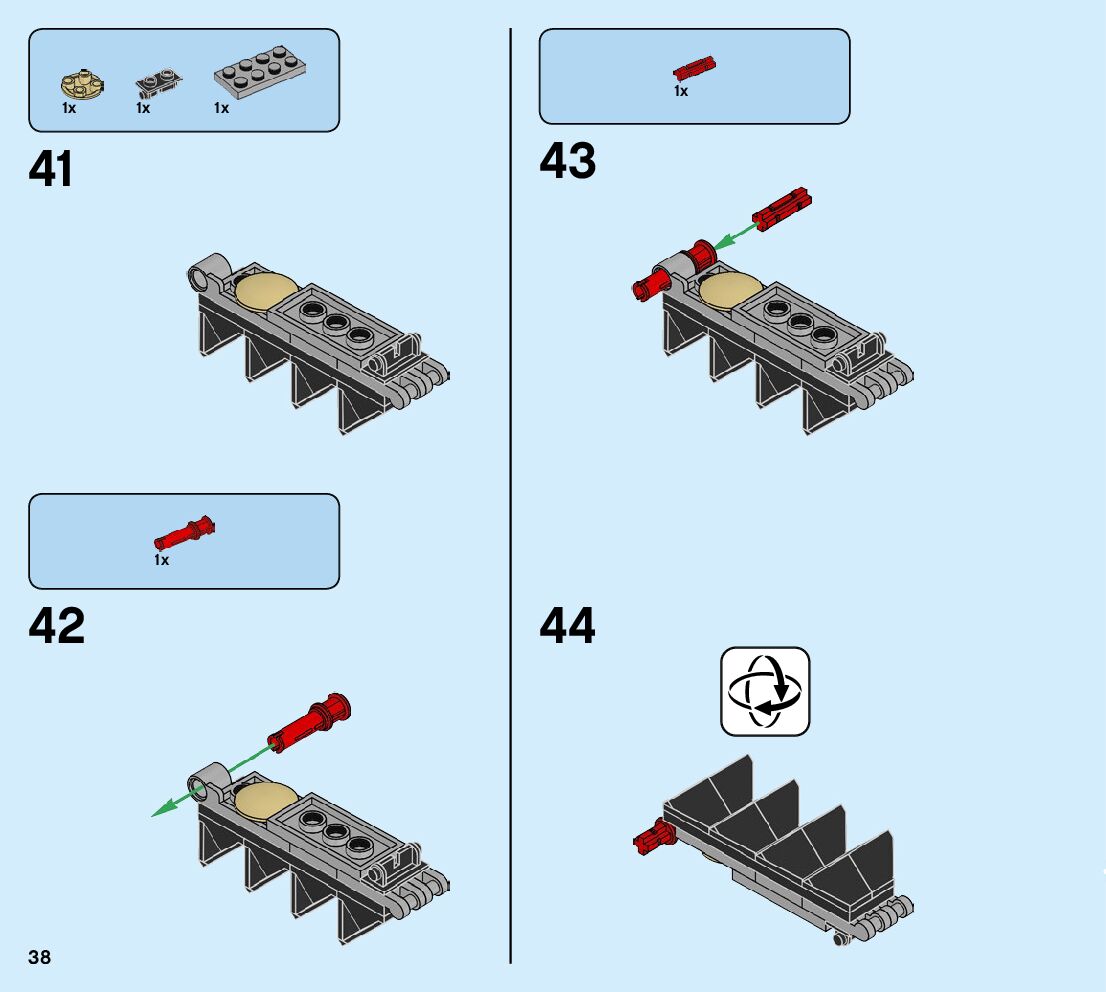 1x 1x 1x

41

1x

42

1x

43

44

38