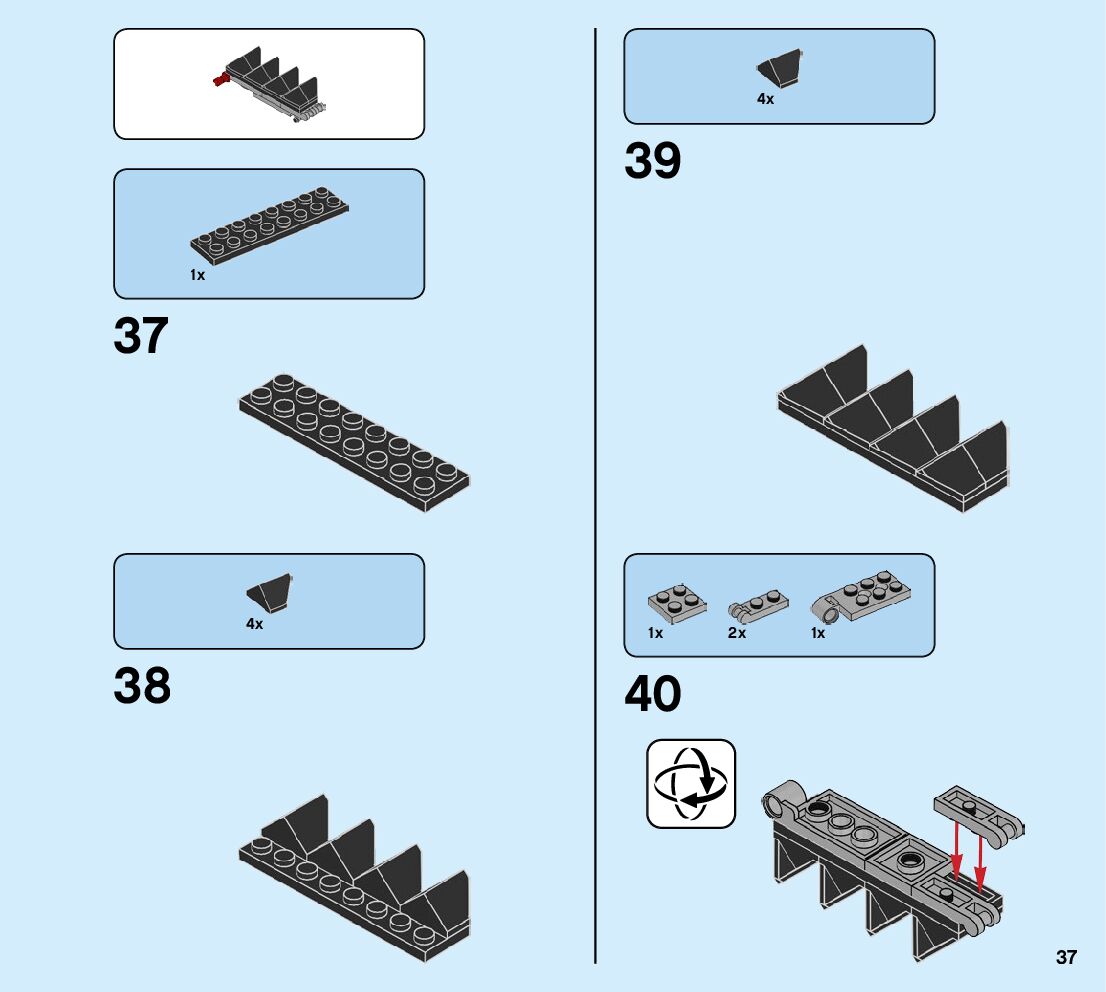 1x

37

4x

38

4x

39

1x 2x 1x

40

37