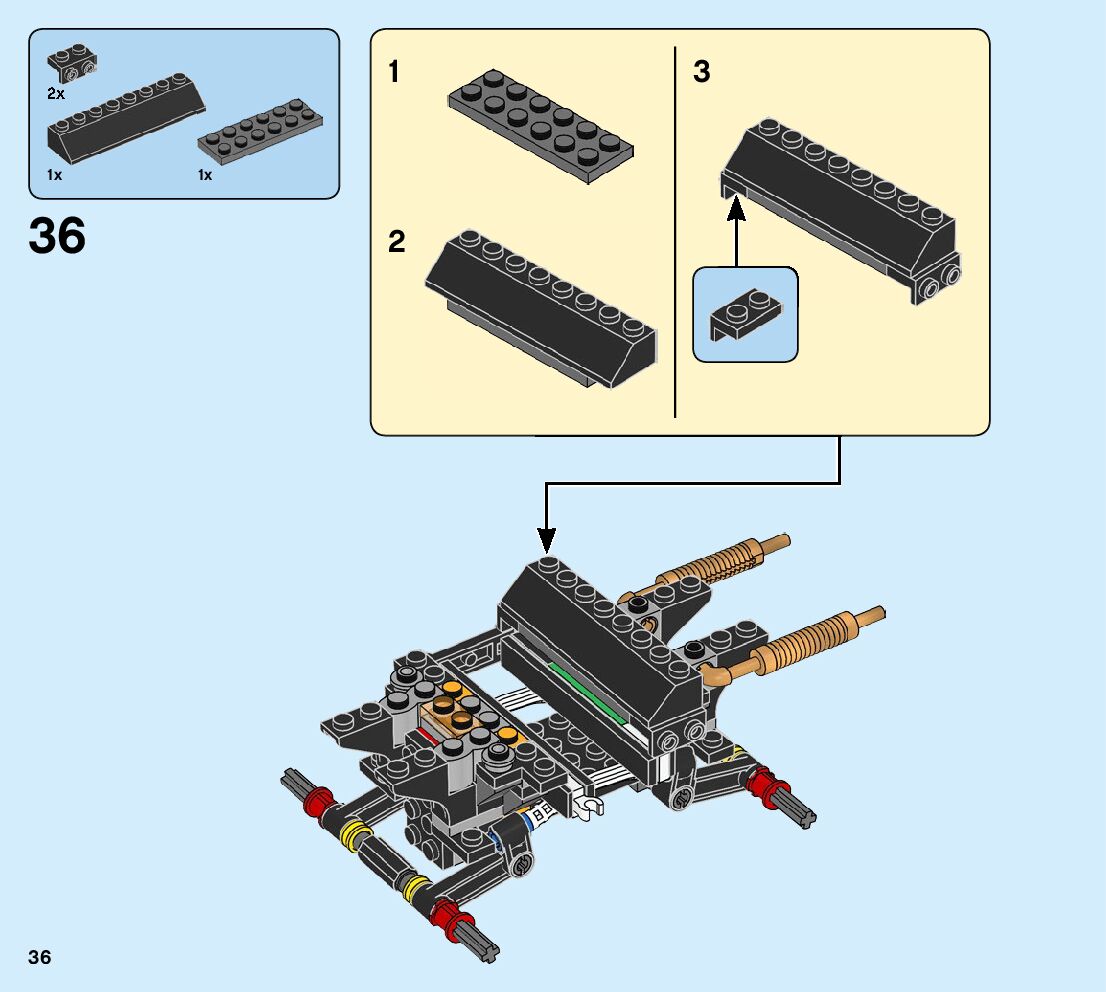 2x

1x

1x

36

1

2

3

36