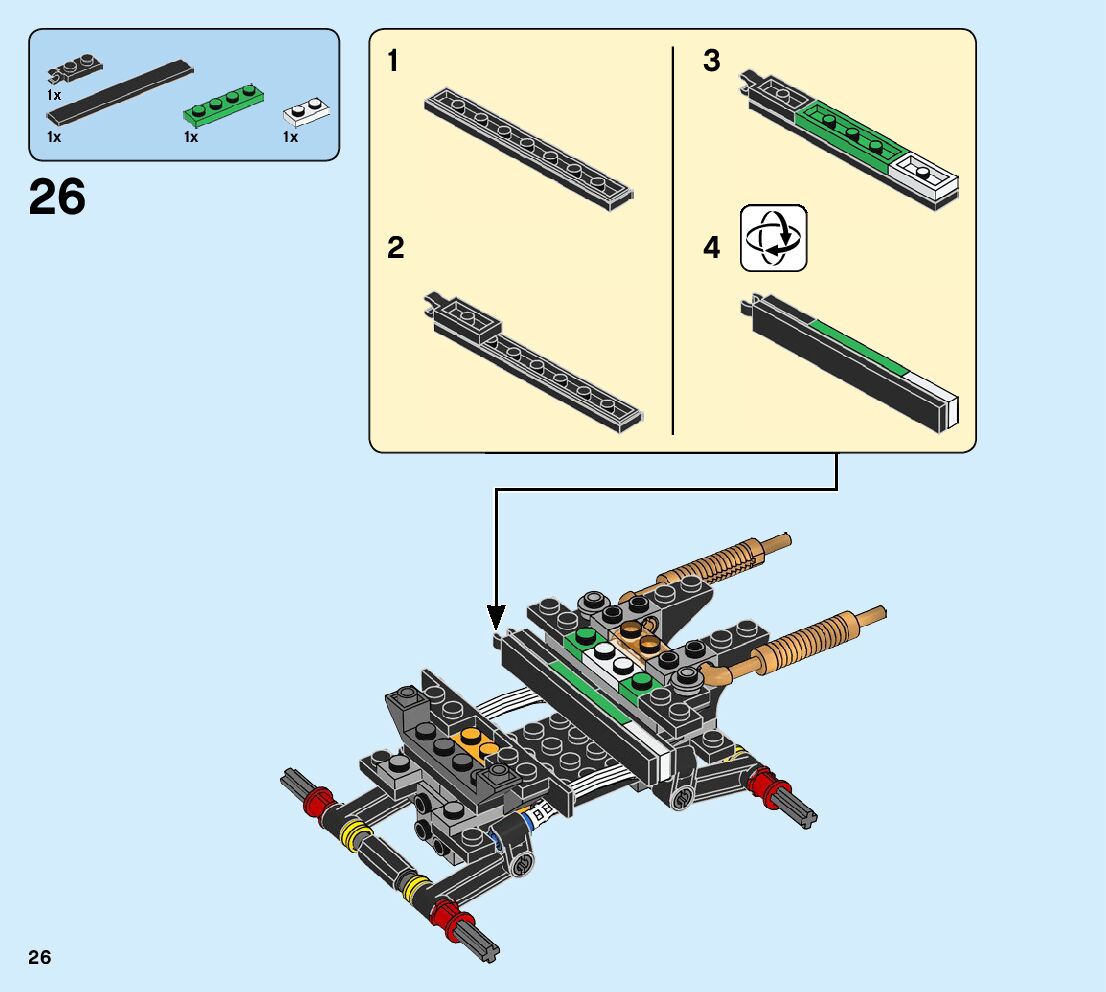 1x
1x
1x
1x

26

1

2

3

4

26