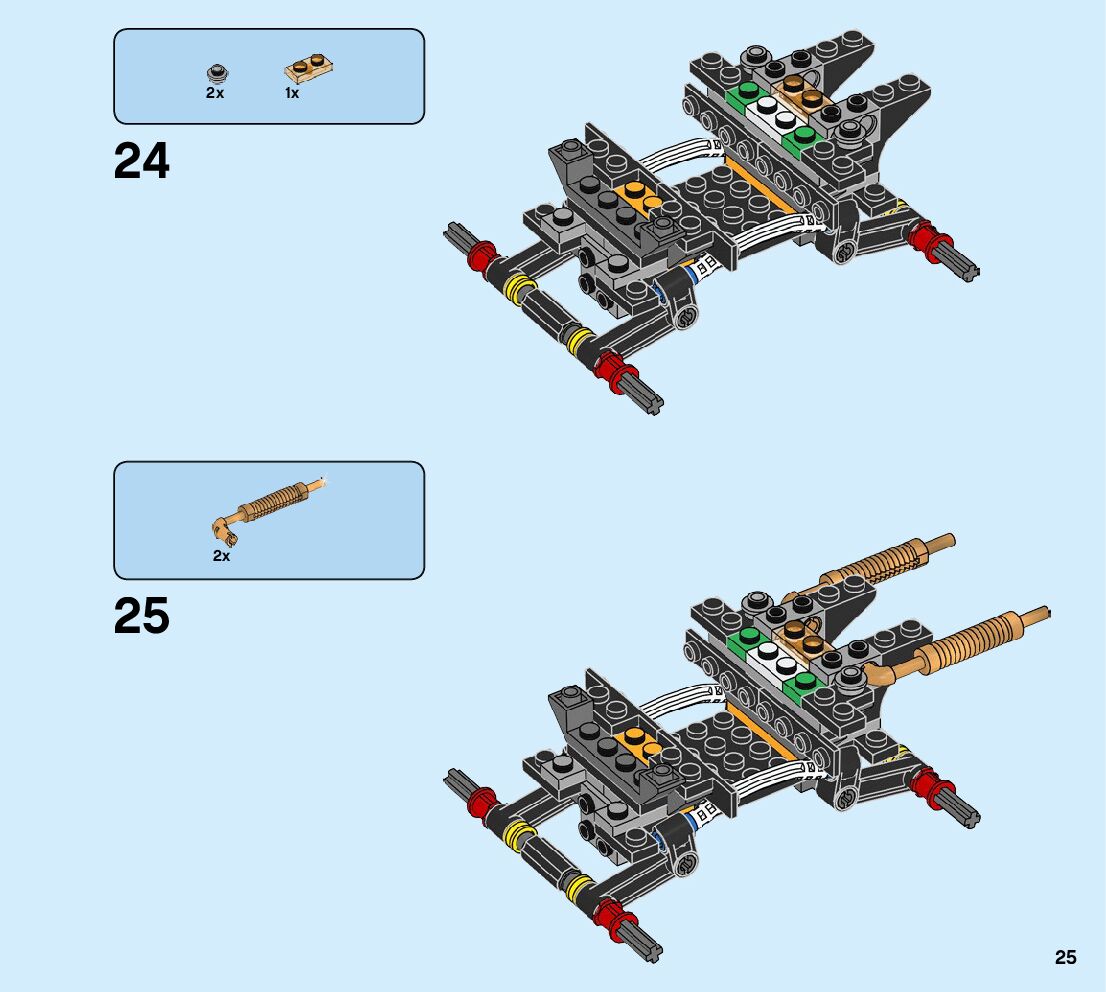 2x 1x

24

2x

25

25