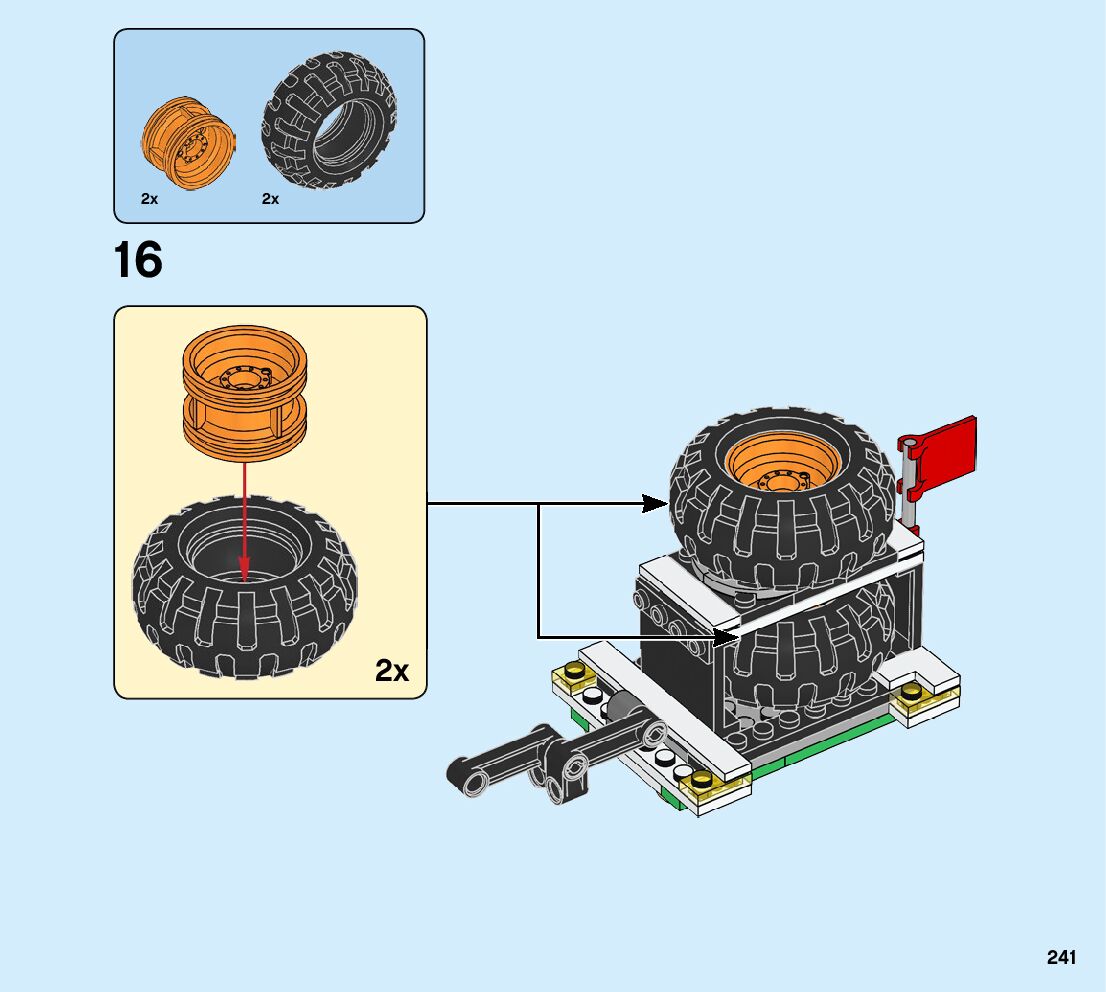 2x
2x

16

2x

241