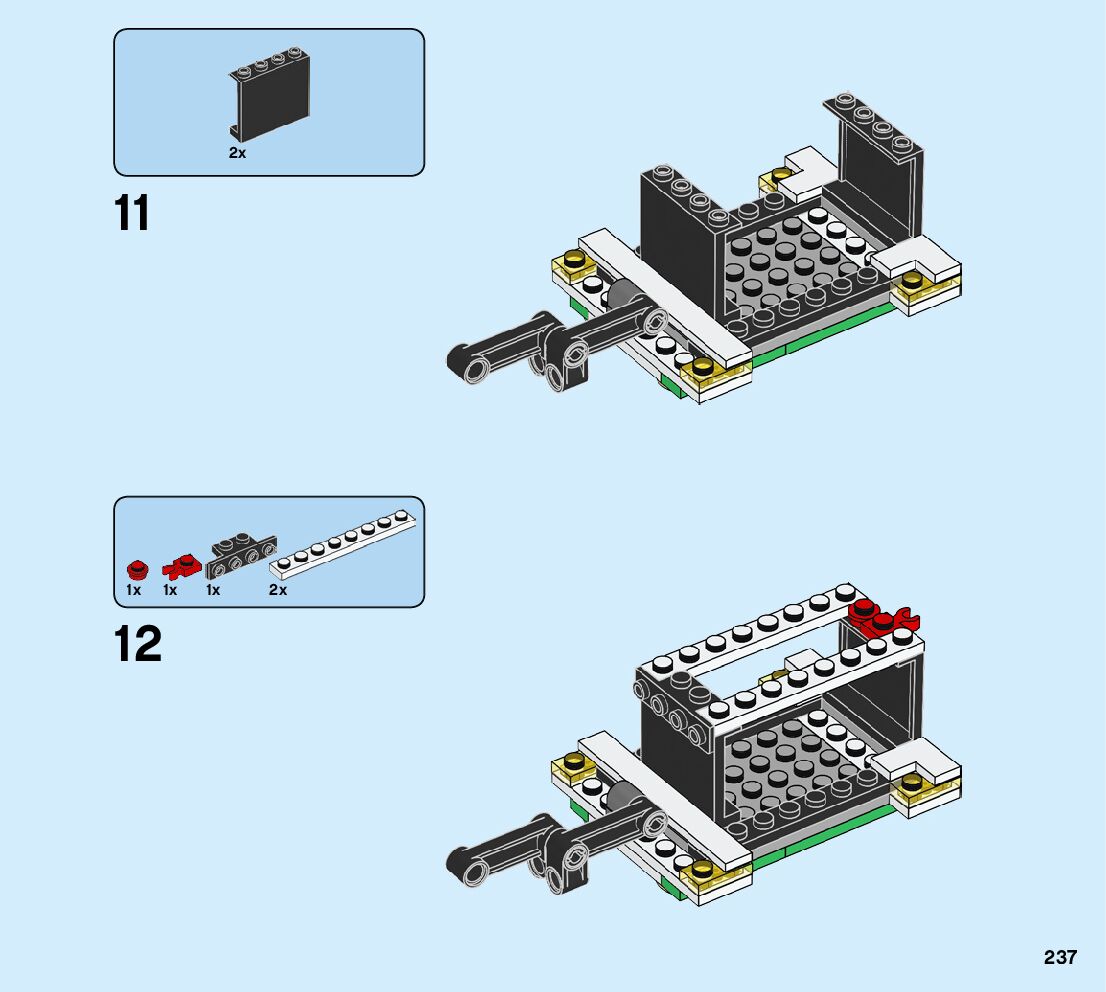 2x

11

1x 1x 1x 2x

12

237