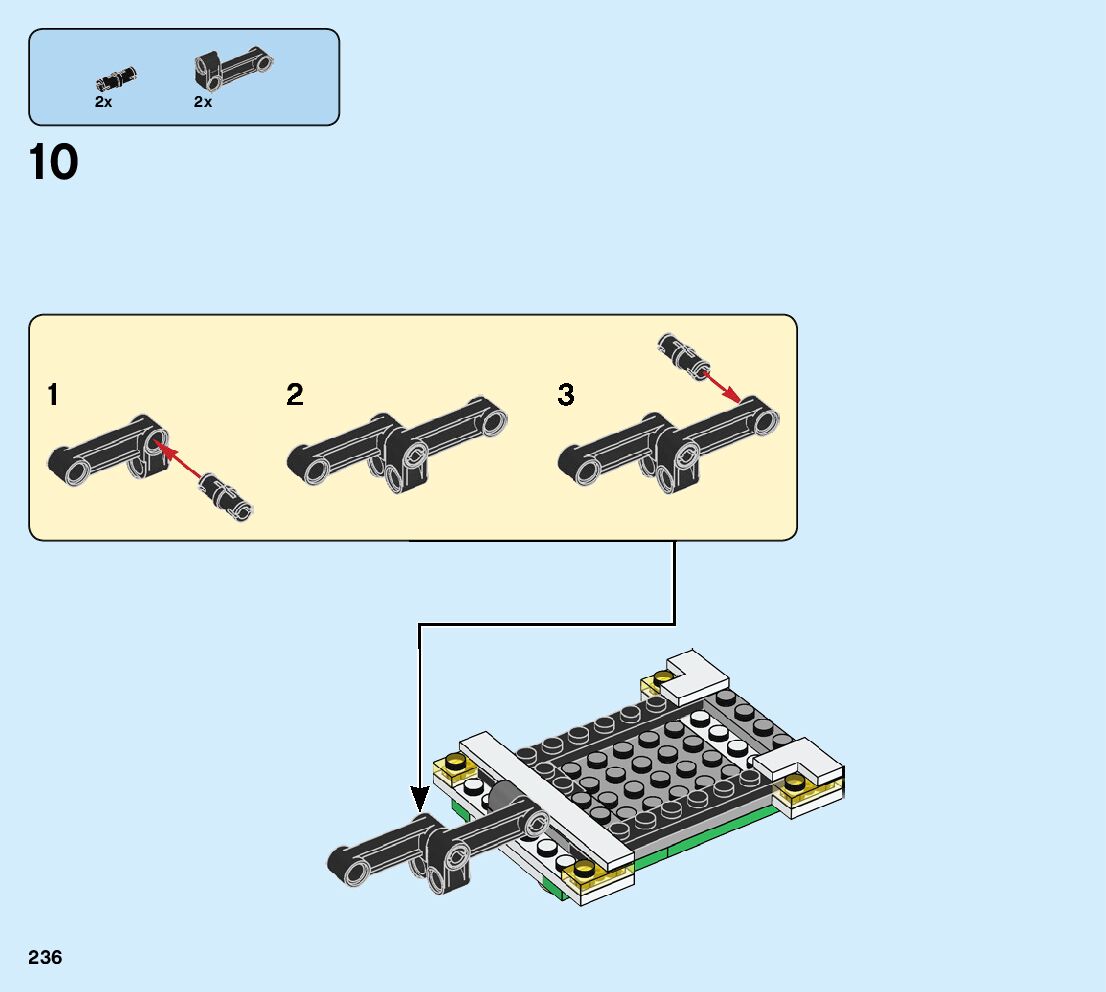 2x 2x

10

1

2

3

236