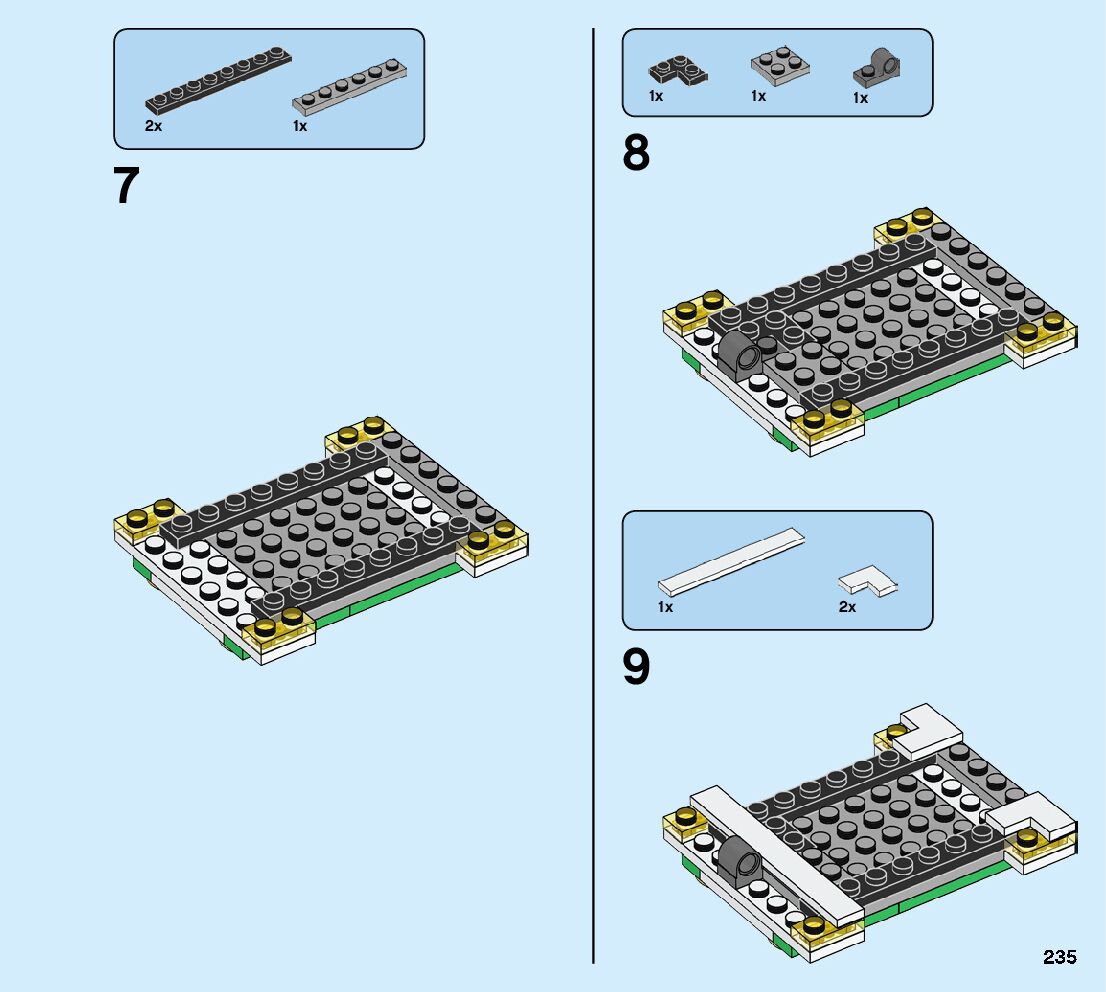 2x 1x

7

1x 1x 1x

8

1x 2x

9

235