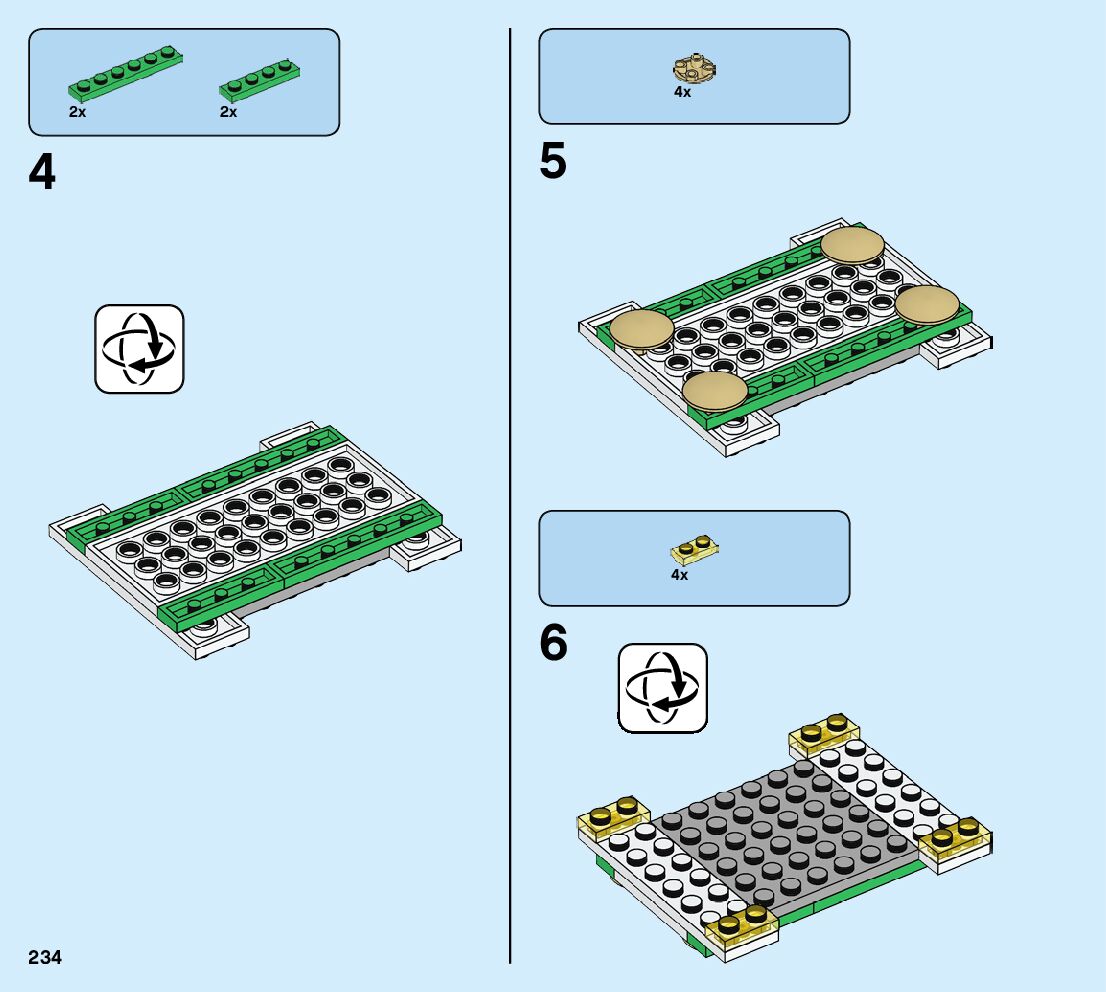 2x 2x

4

4x

5

4x

6

234