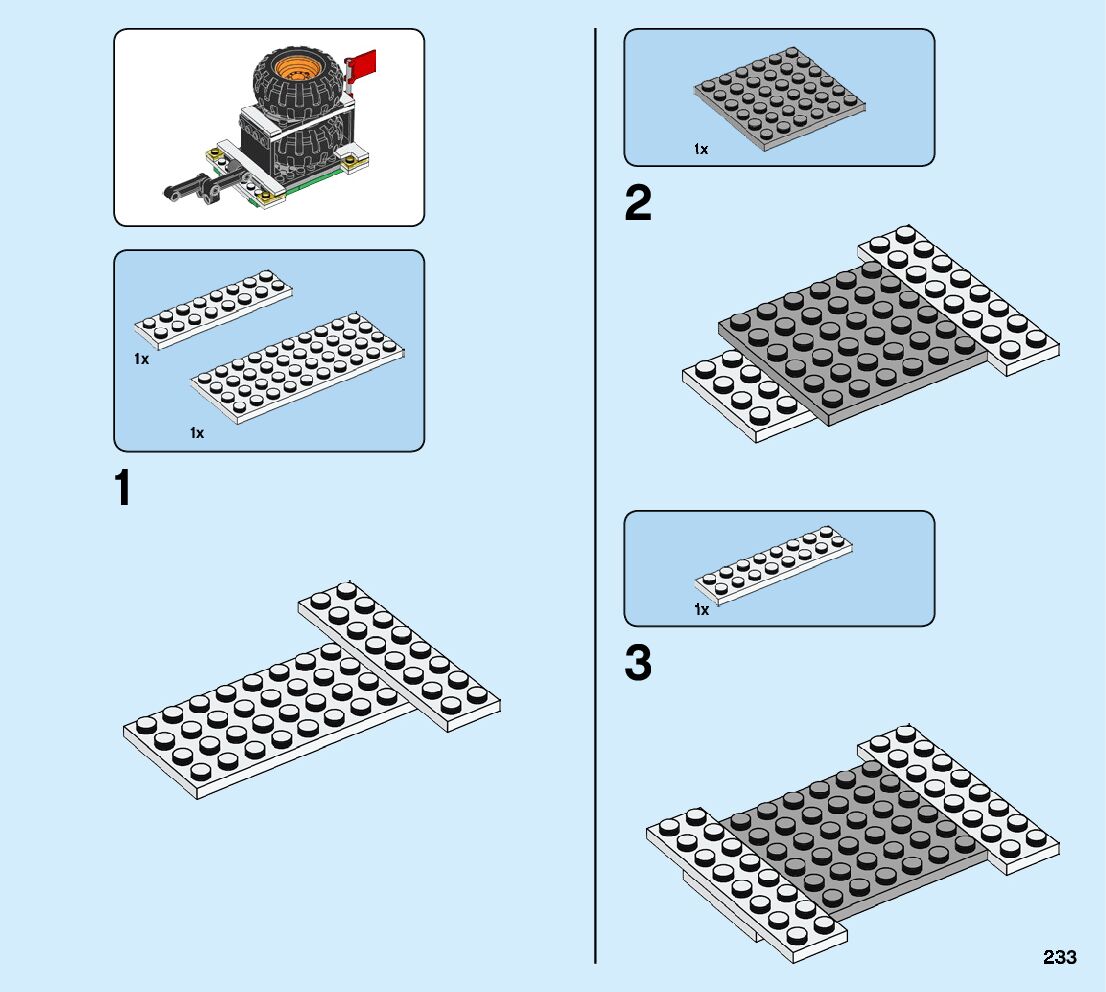 1x

1x

1

1x

2

1x

3

233