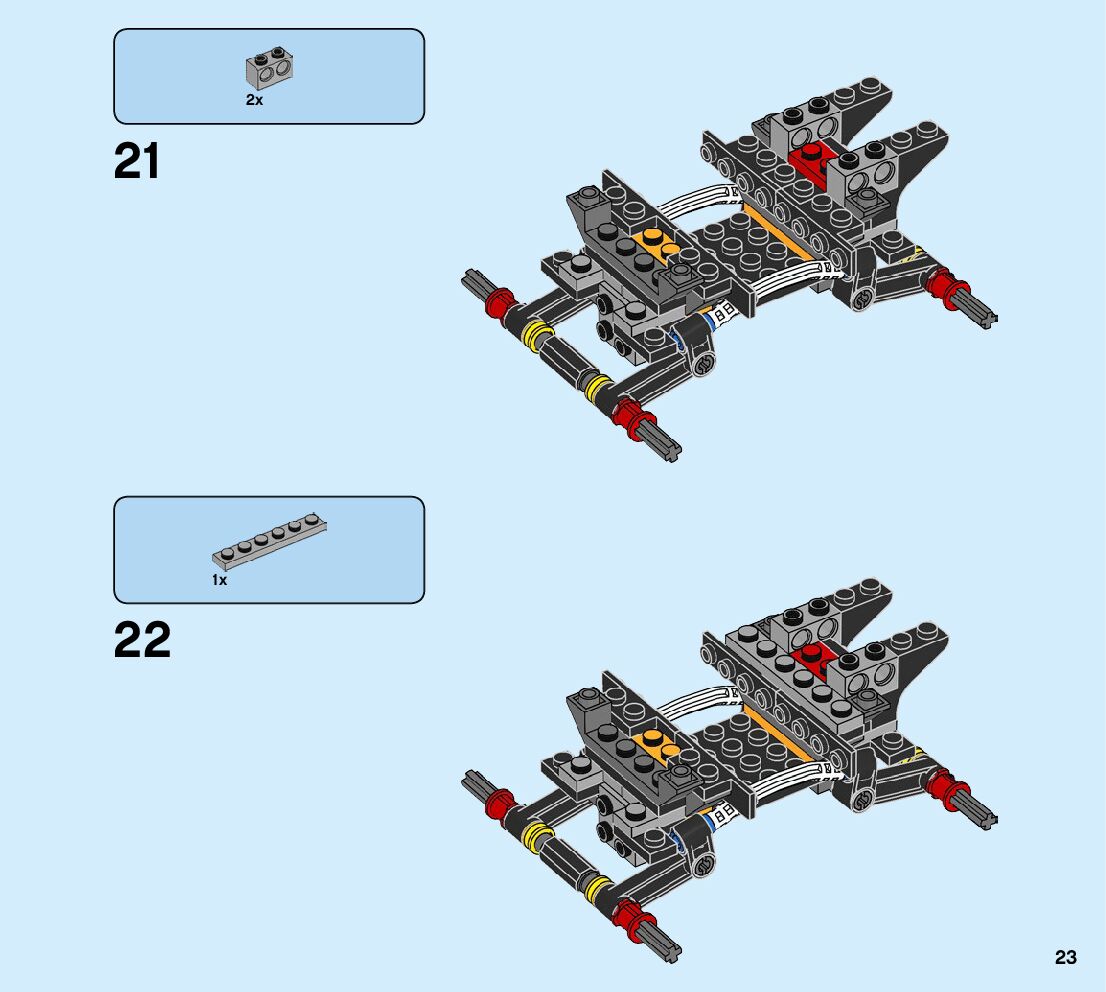 2x

21

1x

22

23