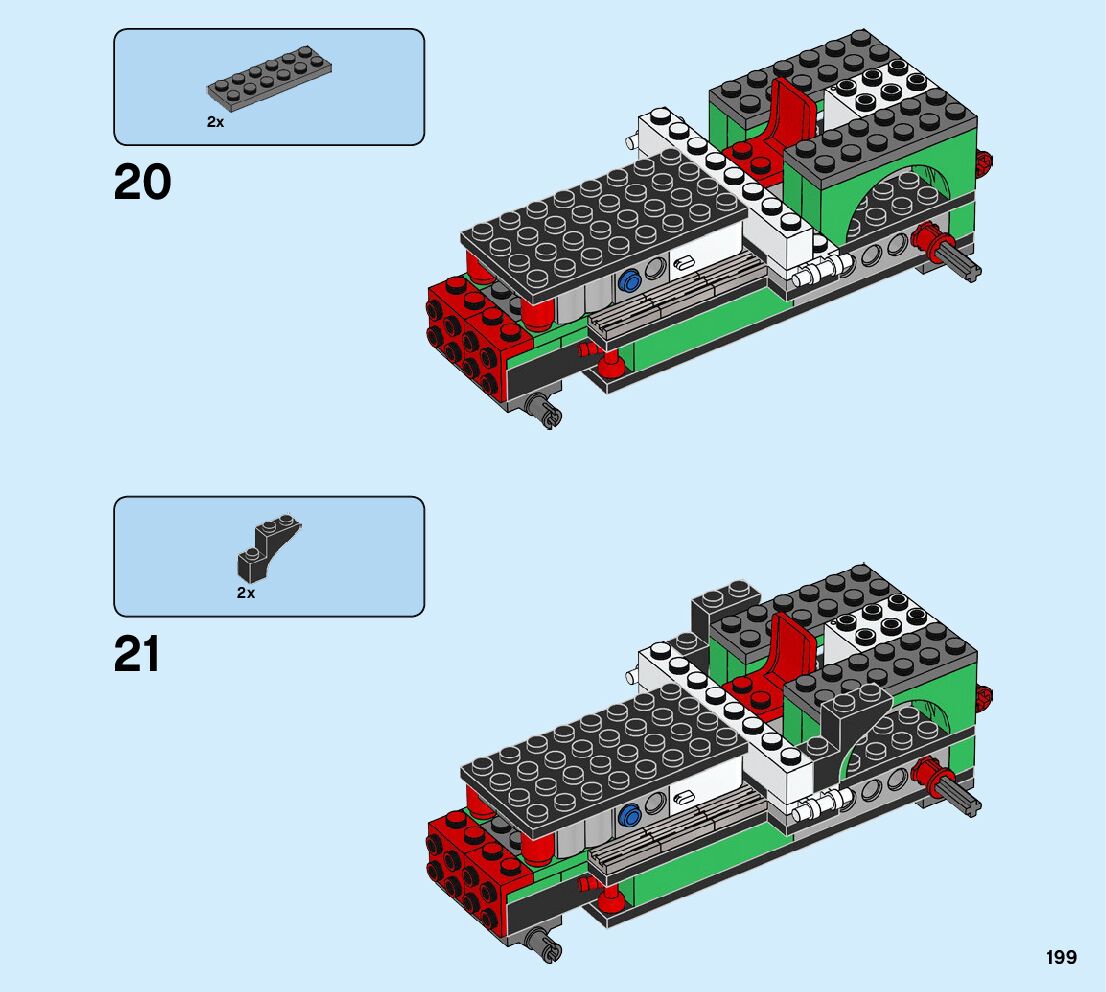 2x

20

2x

21

199