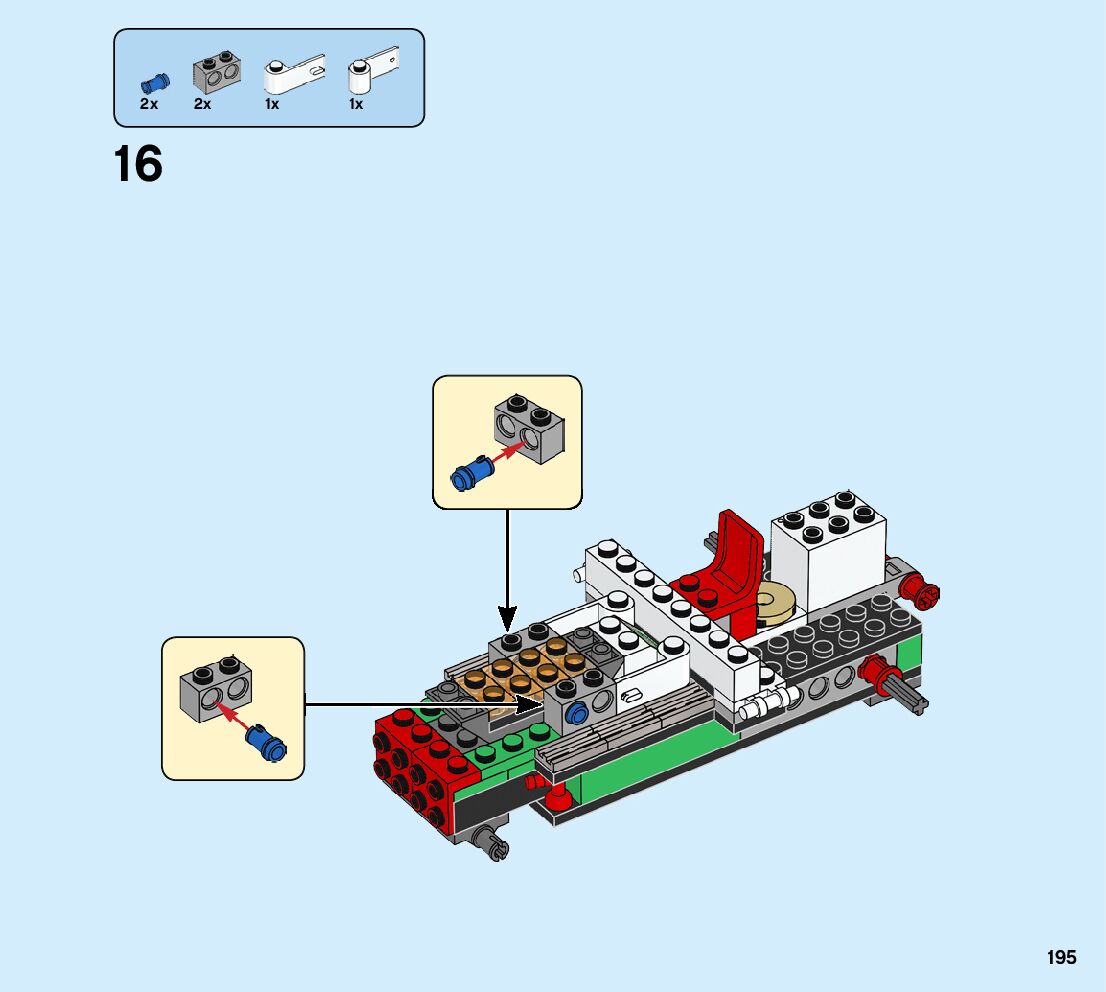 2x 2x 1x 1x

16

195