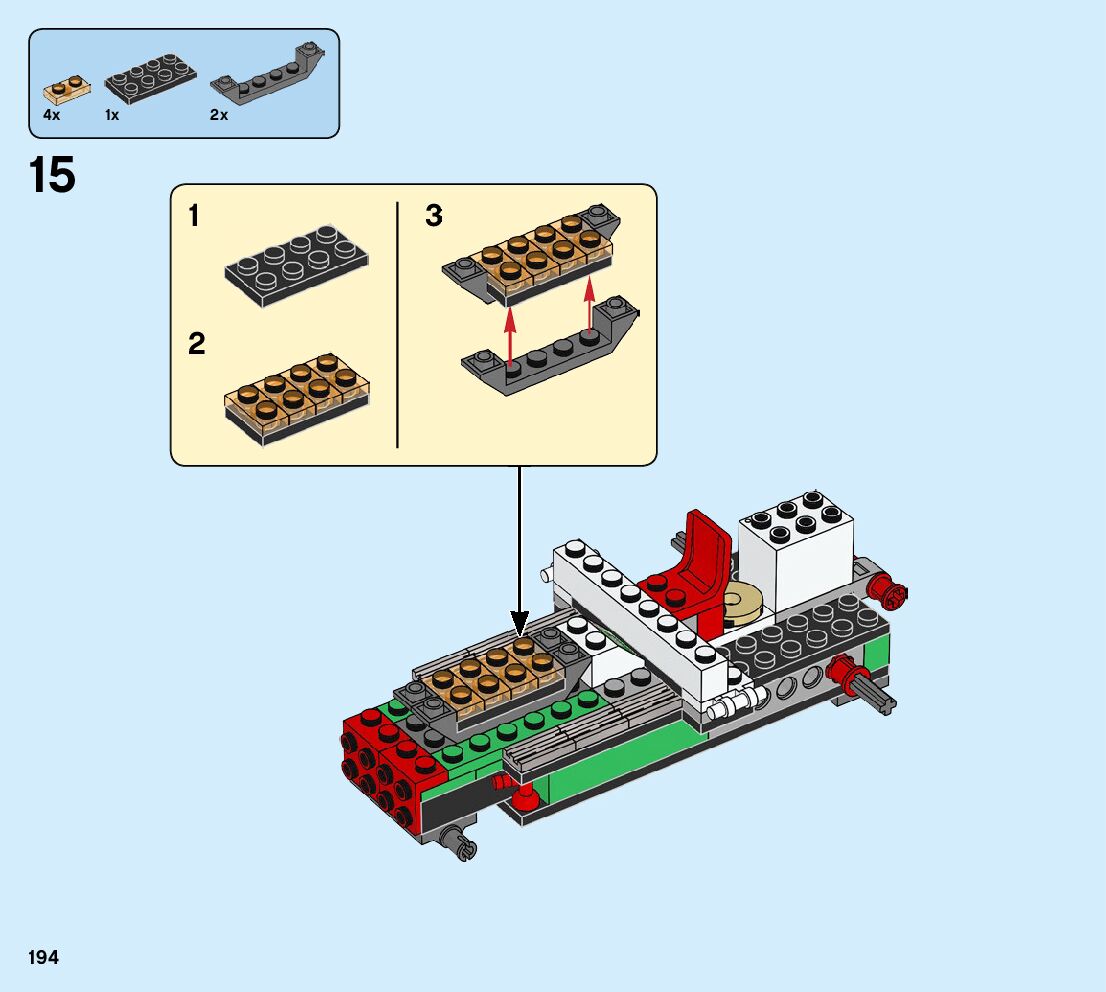 4x 1x 2x

15

1

2

3

194