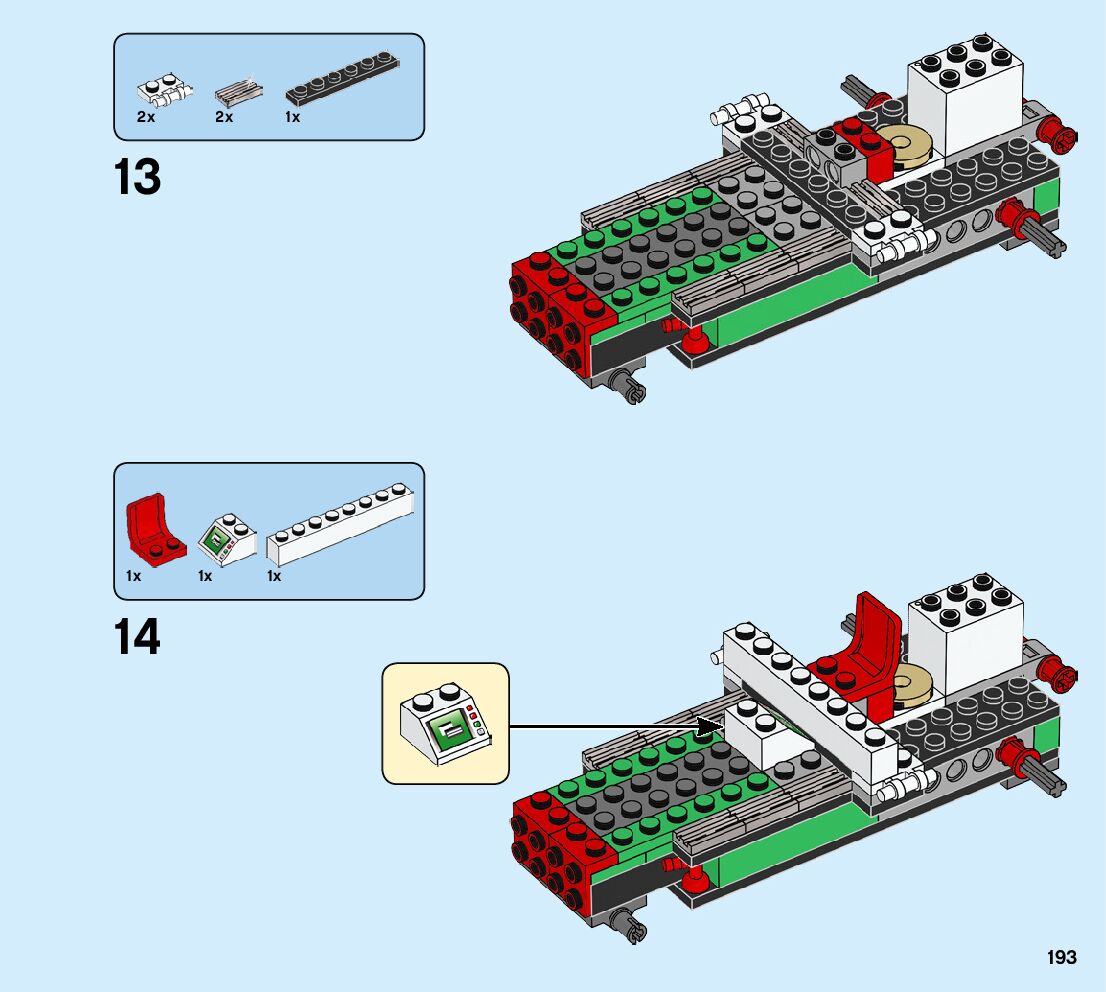 2x 2x 1x

13

1x 1x 1x

14

193