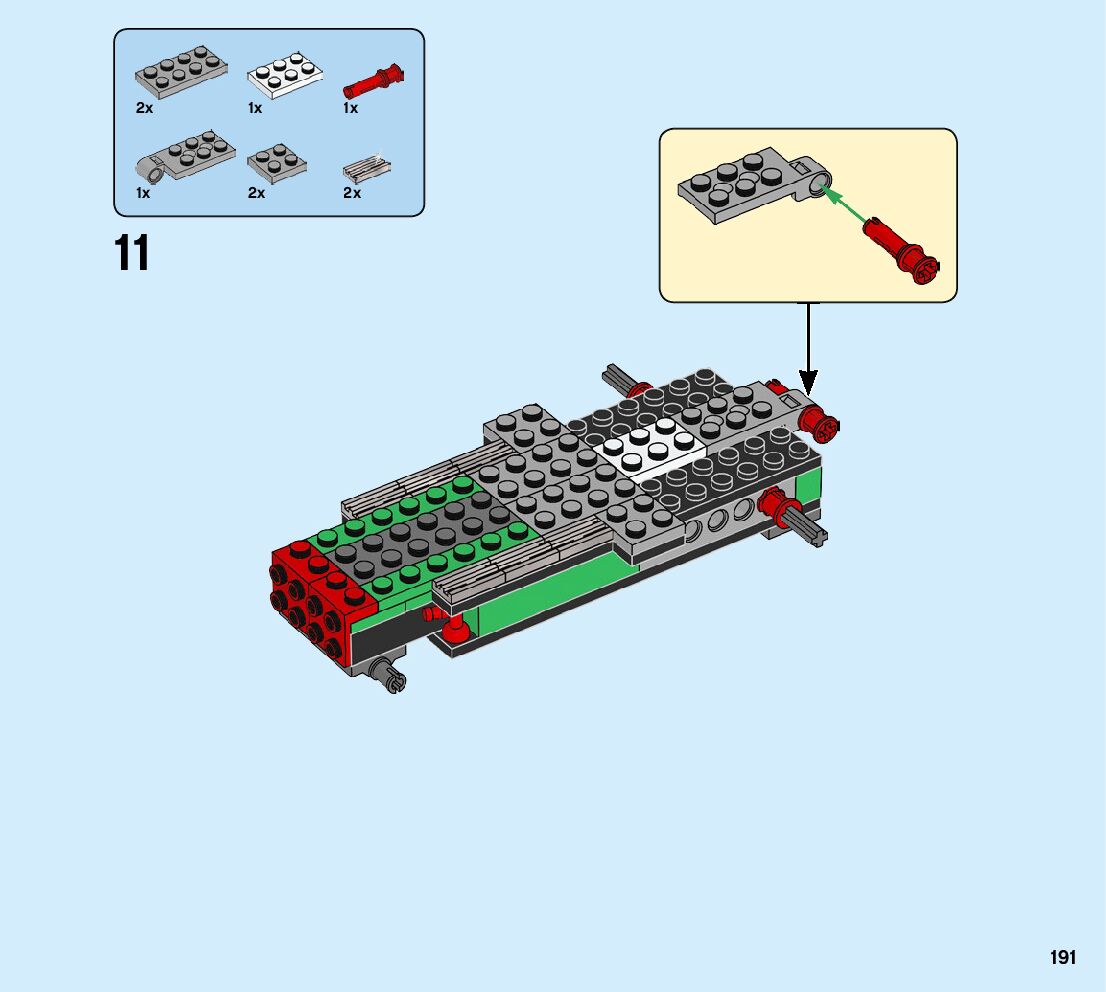 2x 1x 1x

1x 2x 2x

11

191