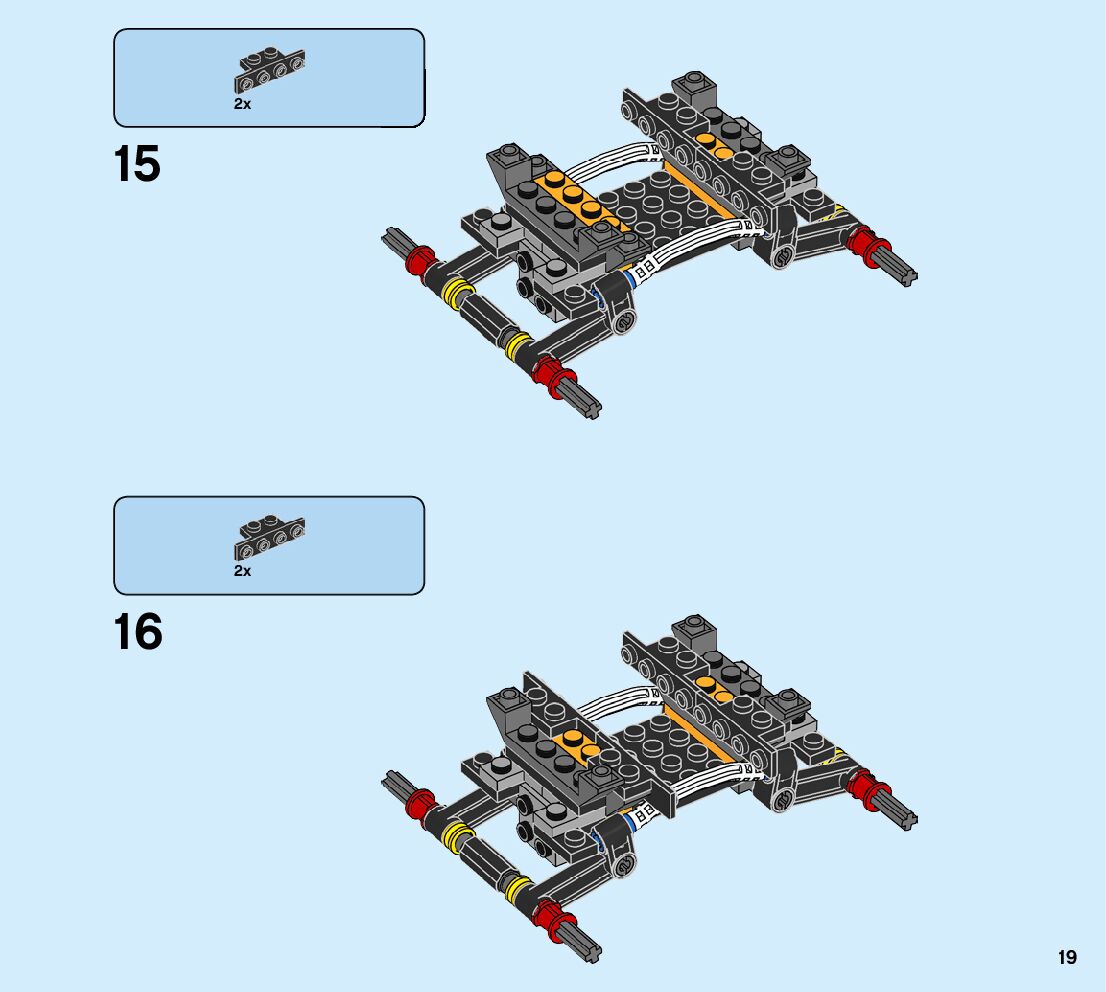 2x

15

2x

16

19