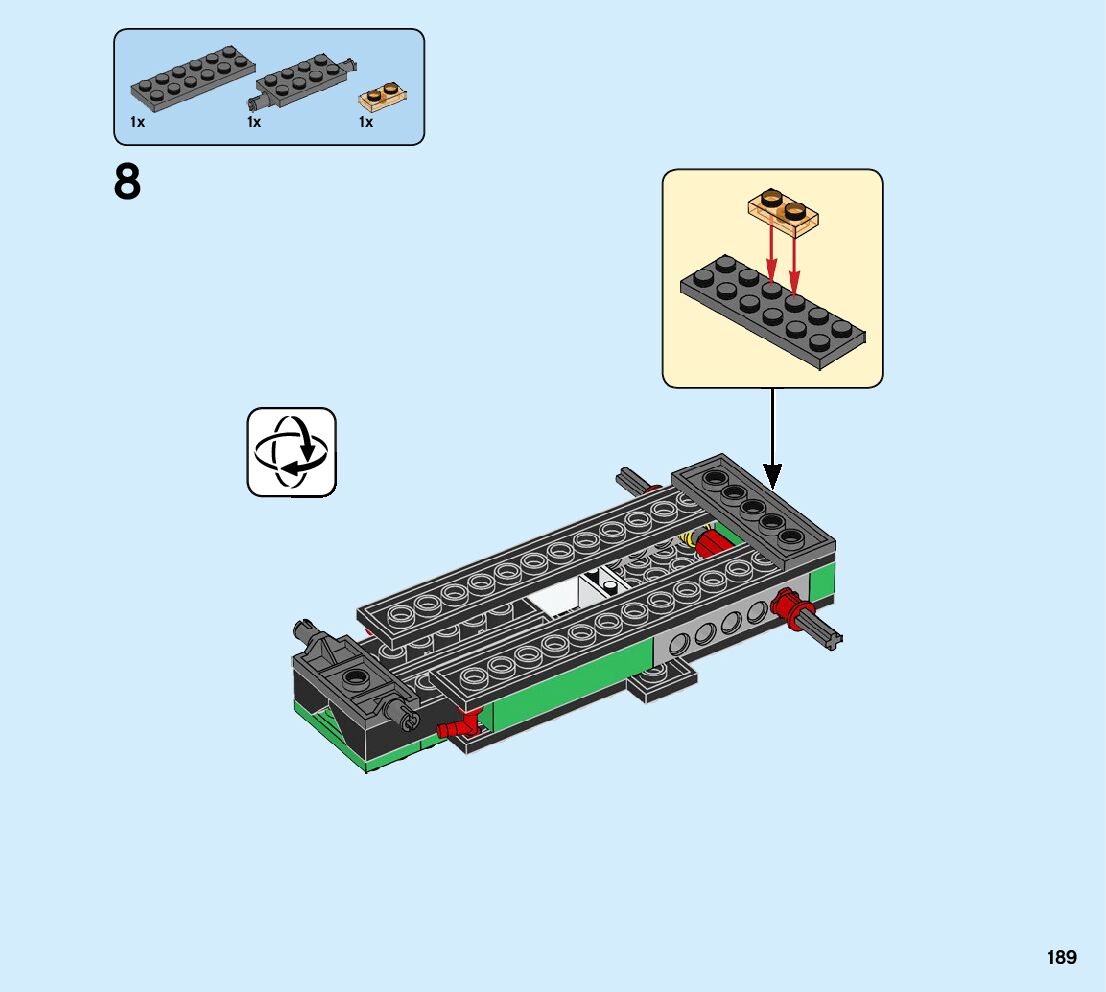 1x 1x 1x

8

189