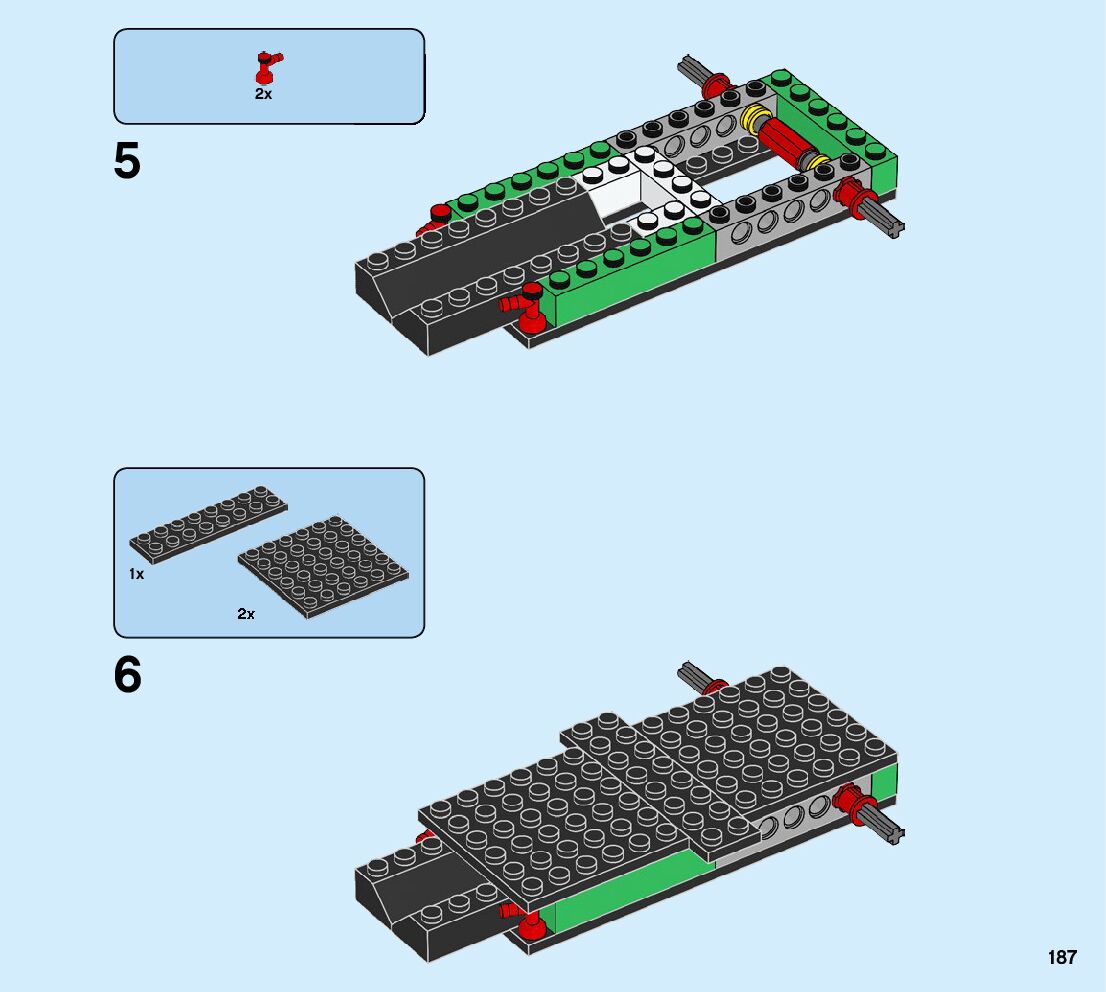 2x

5

1x

2x

6

187