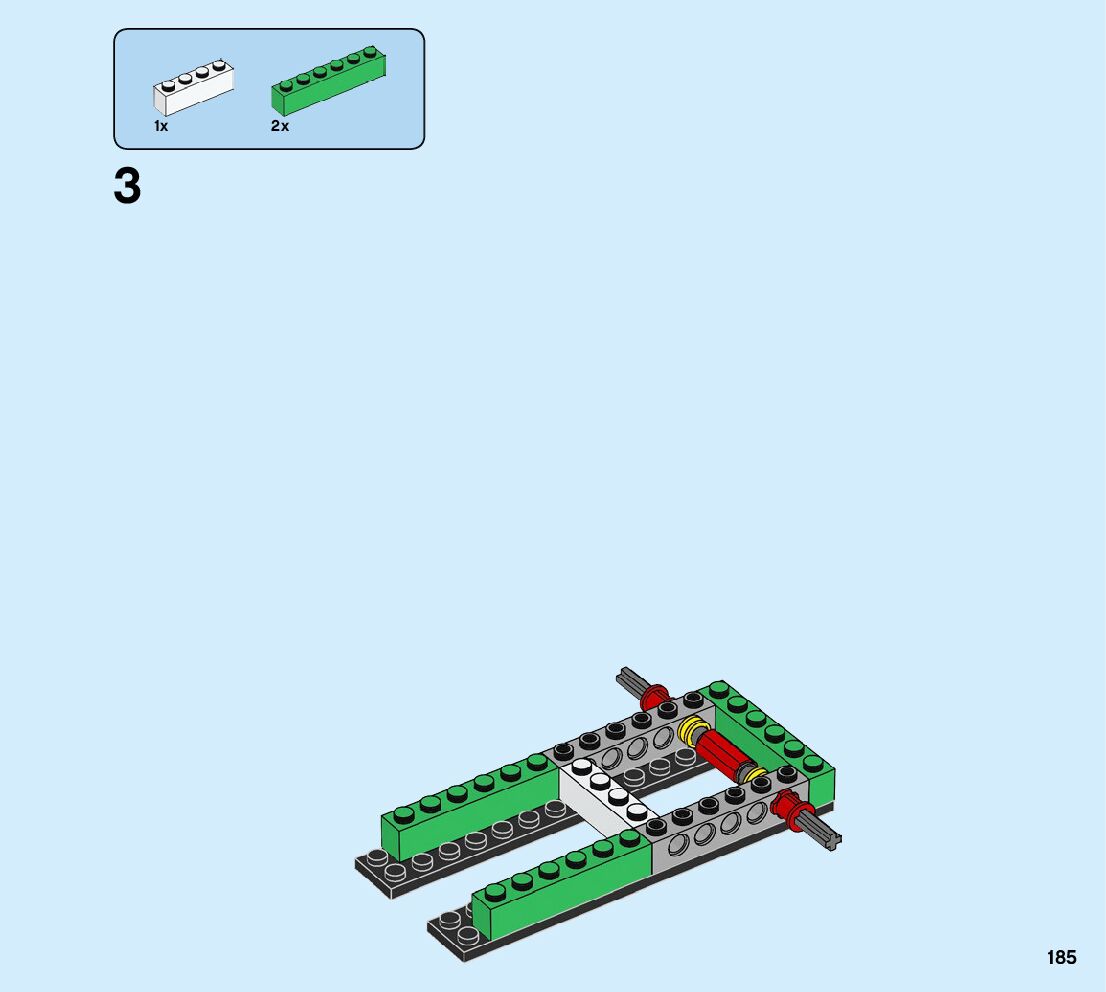 1x
2x

3

185