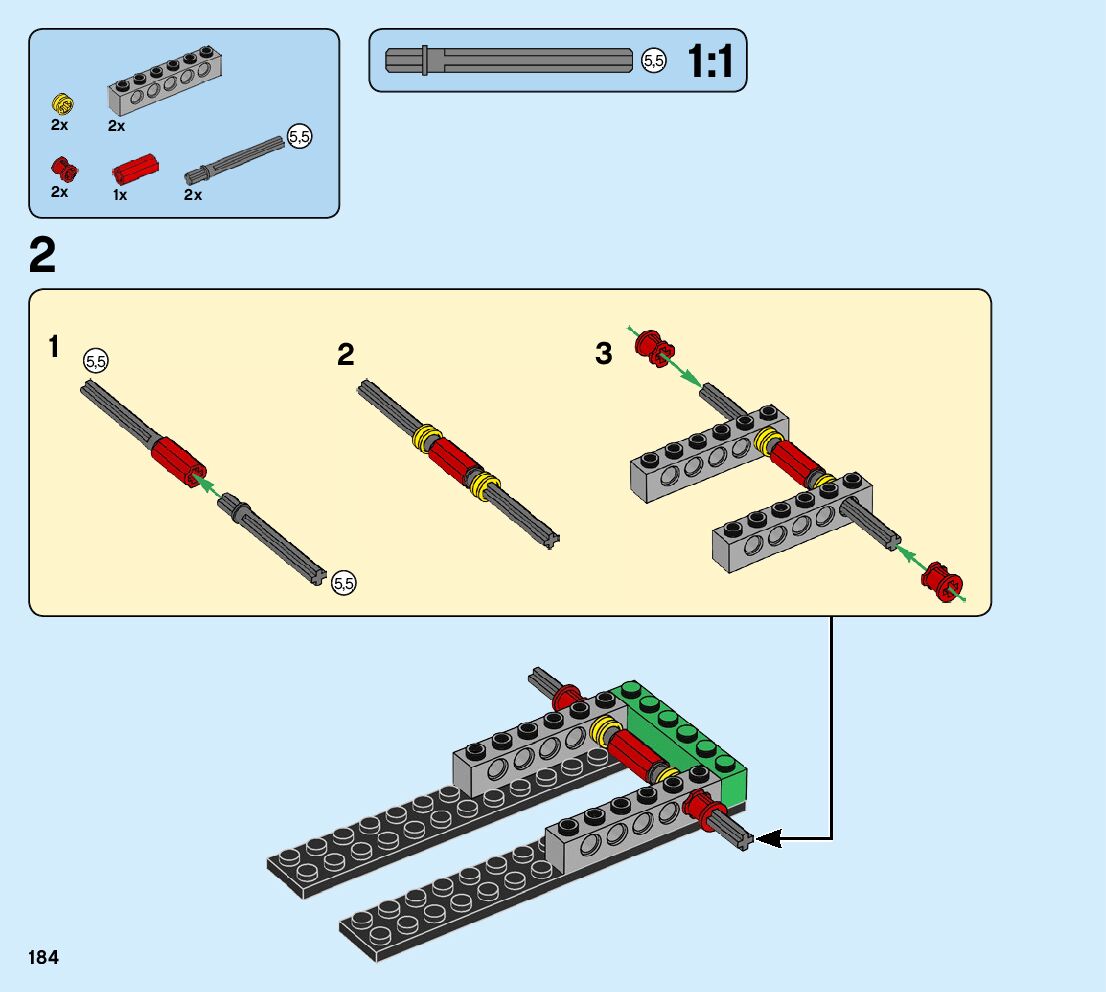 2x
2x
5,5
2x
1x
2x

5,5
1:1

2

1
5,5
5,5

2

3

184